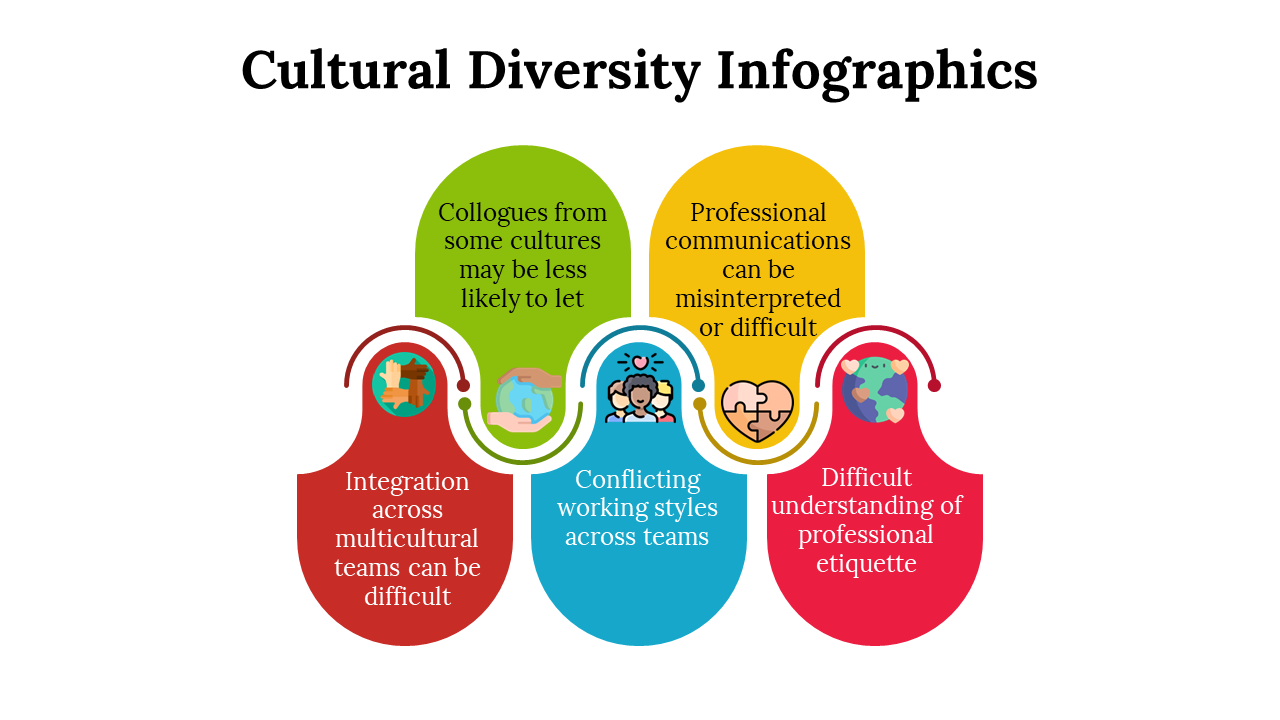 Cultural Diversity Infographics

Collogues from some cultures may be less likely to let

Professional communications can be misinterpreted or difficult

Integration across multicultural teams can be difficult

Conflicting working styles across teams

Difficult understanding of professional etiquette