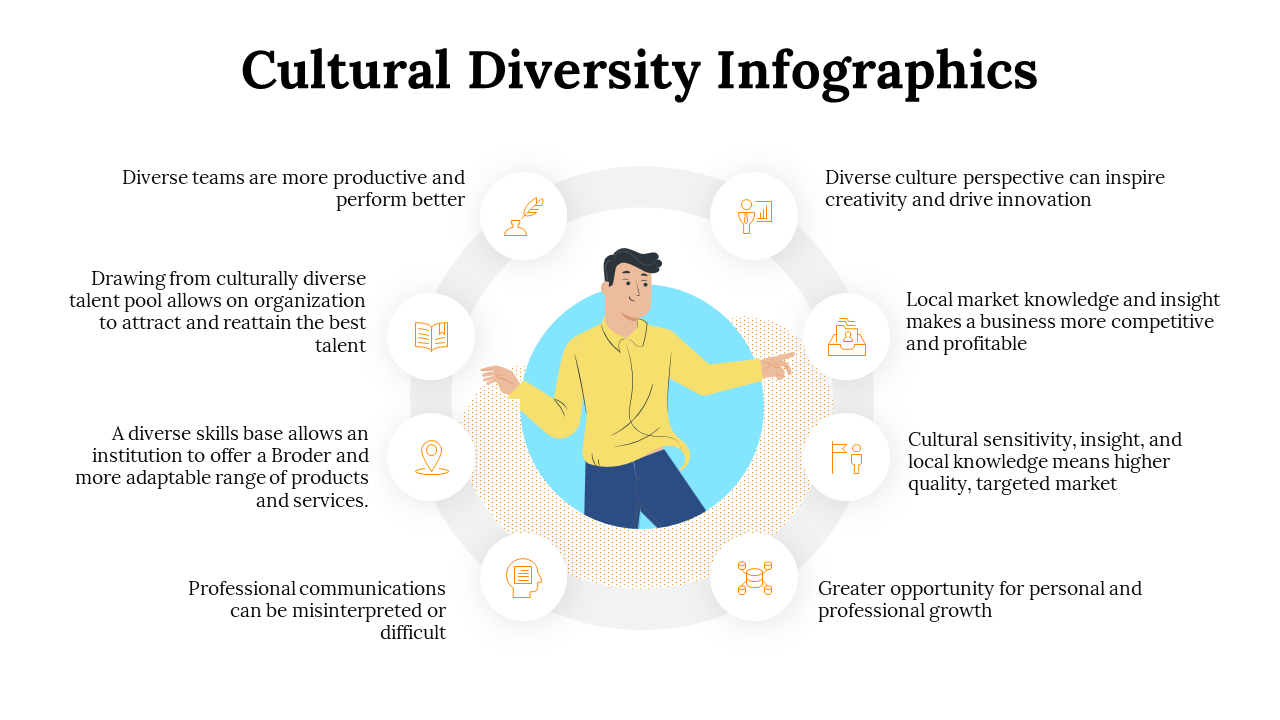 Cultural Diversity Infographics

Diverse teams are more productive and perform better

Drawing from culturally diverse talent pool allows on organization to attract and reattain the best talent

A diverse skills base allows an institution to offer a Broder and more adaptable range of products and services.

Professional communications can be misinterpreted or difficult

Diverse culture perspective can inspire creativity and drive innovation

Local market knowledge and insight makes a business more competitive and profitable

Cultural sensitivity, insight, and local knowledge means higher quality, targeted market

Greater opportunity for personal and professional growth