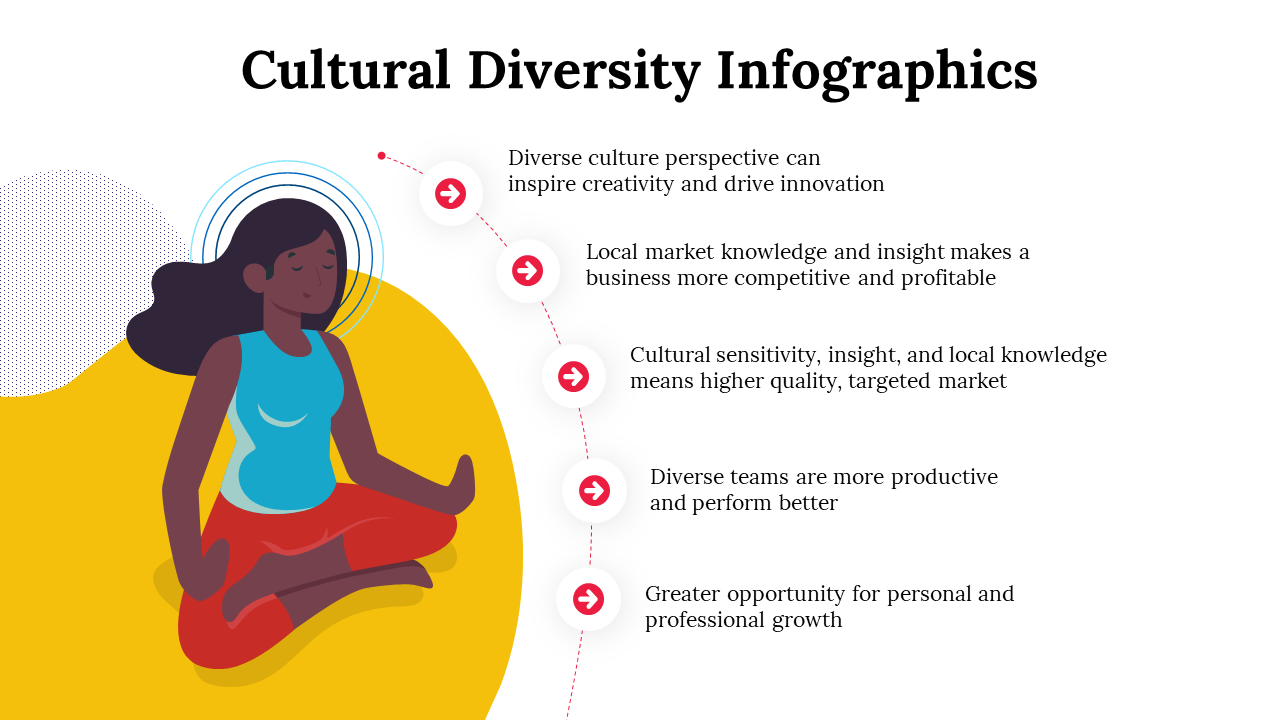 Cultural Diversity Infographics

Diverse culture perspective can inspire creativity and drive innovation

Local market knowledge and insight makes a business more competitive and profitable

Cultural sensitivity, insight, and local knowledge means higher quality, targeted market

Diverse teams are more productive and perform better

Greater opportunity for personal and professional growth