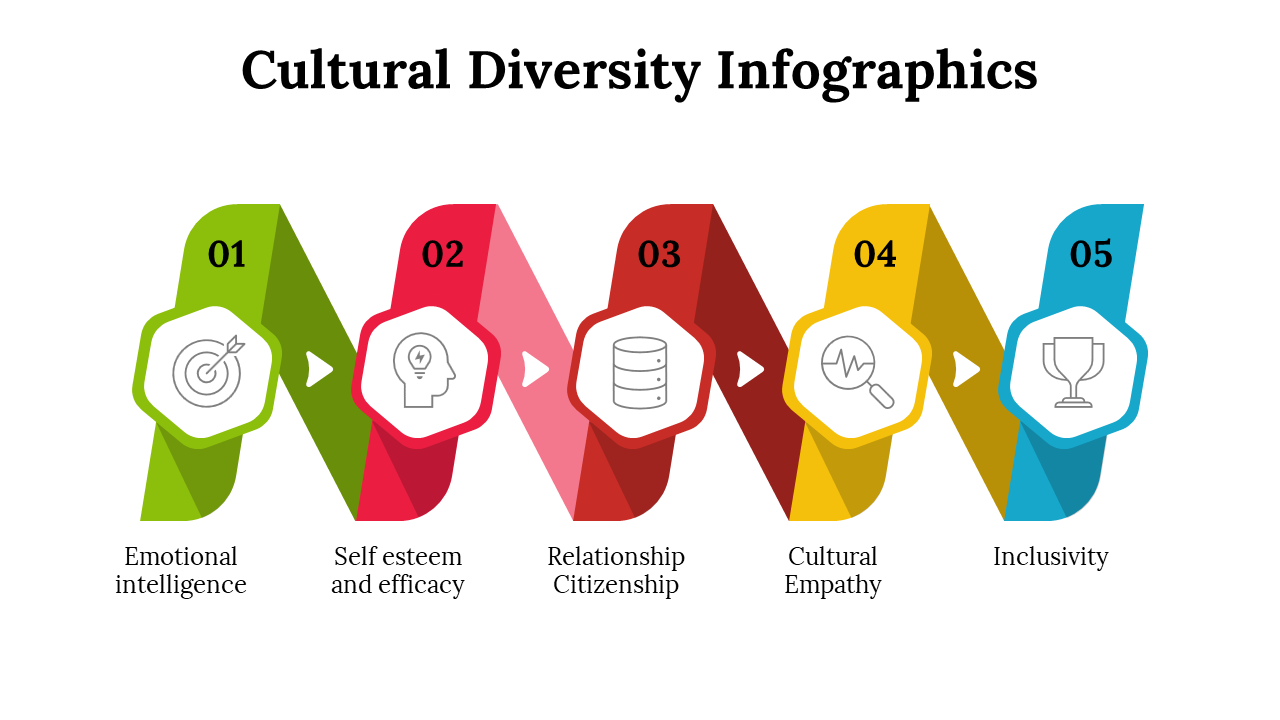 Cultural Diversity Infographics

01

02

03

04

05

Emotional intelligence

Self esteem and efficacy

Relationship Citizenship

Cultural Empathy

Inclusivity