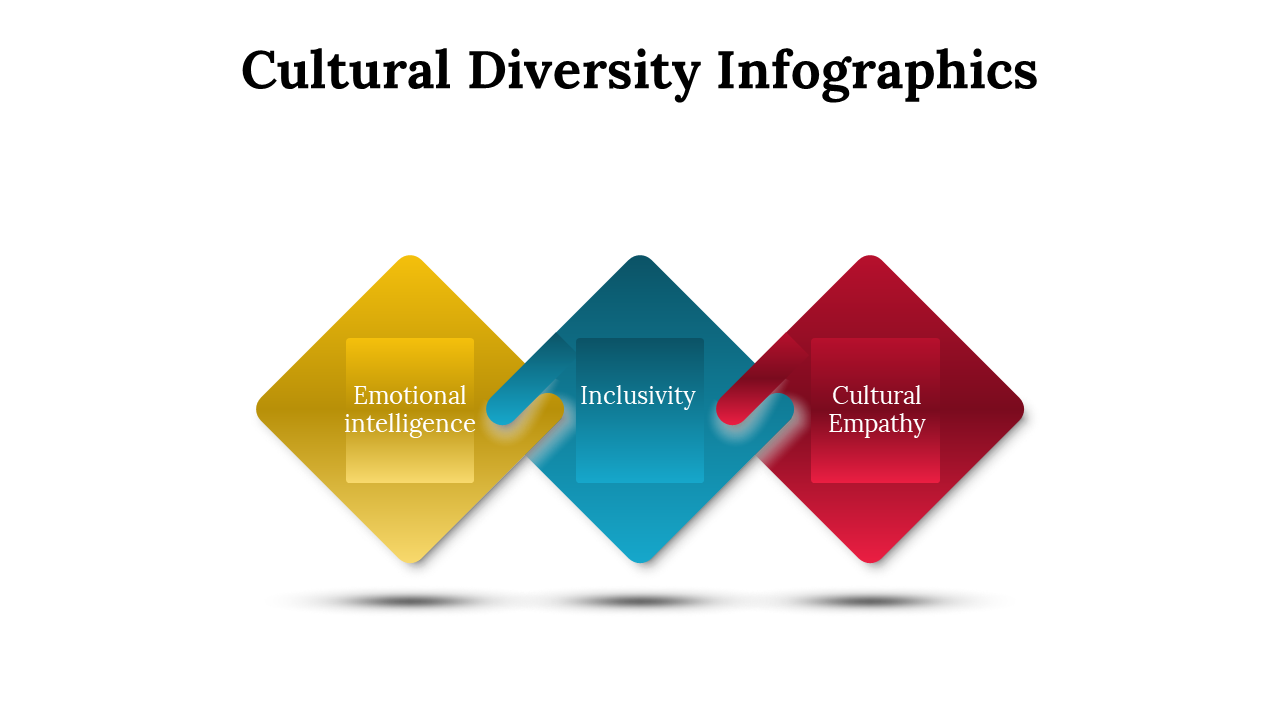 Cultural Diversity Infographics

Emotional intelligence

Inclusivity

Cultural Empathy