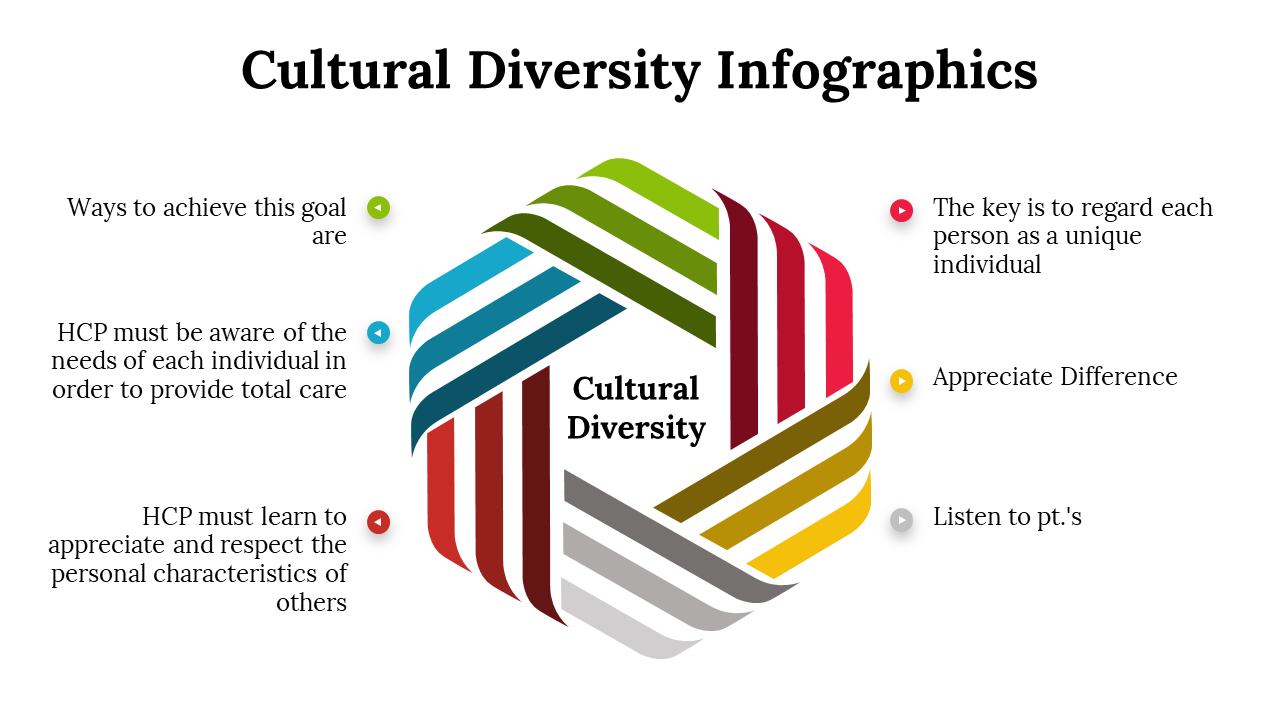 Cultural Diversity Infographics

Ways to achieve this goal are

HCP must be aware of the needs of each individual in order to provide total care

HCP must learn to appreciate and respect the personal characteristics of others

Cultural Diversity

The key is to regard each person as a unique individual

Appreciate Difference

Listen to pt.'s