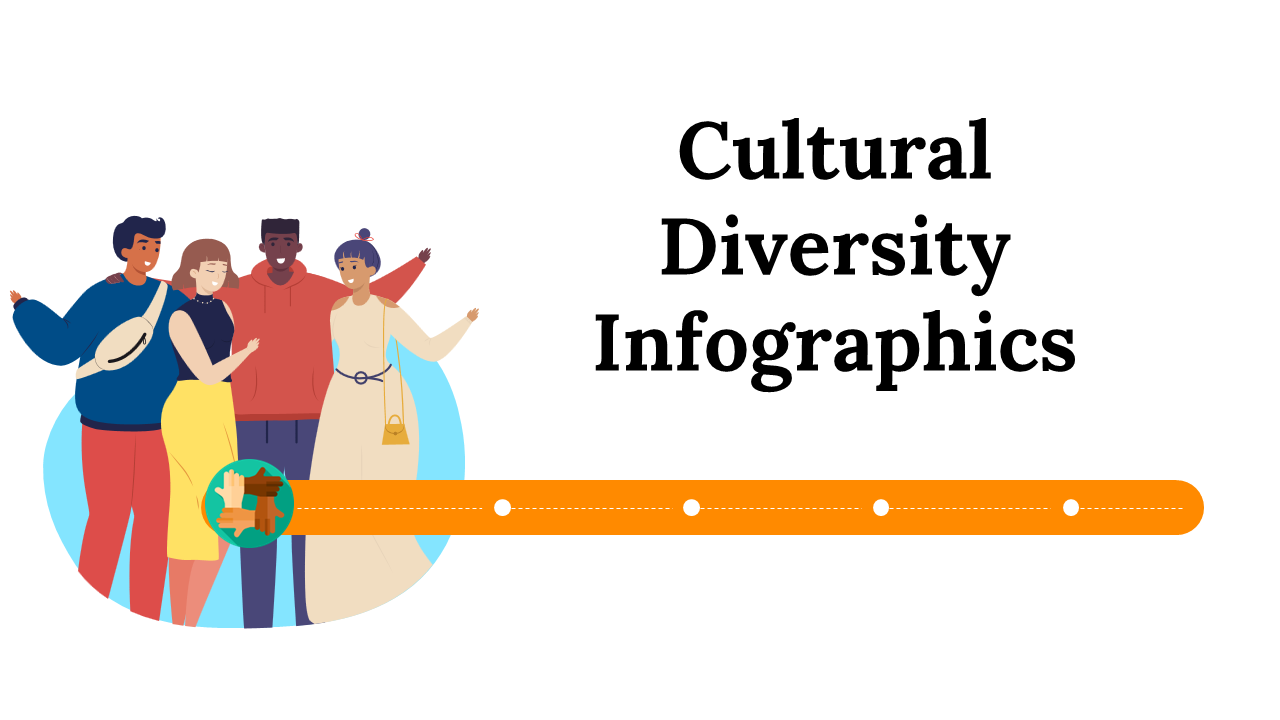 Cultural Diversity Infographics