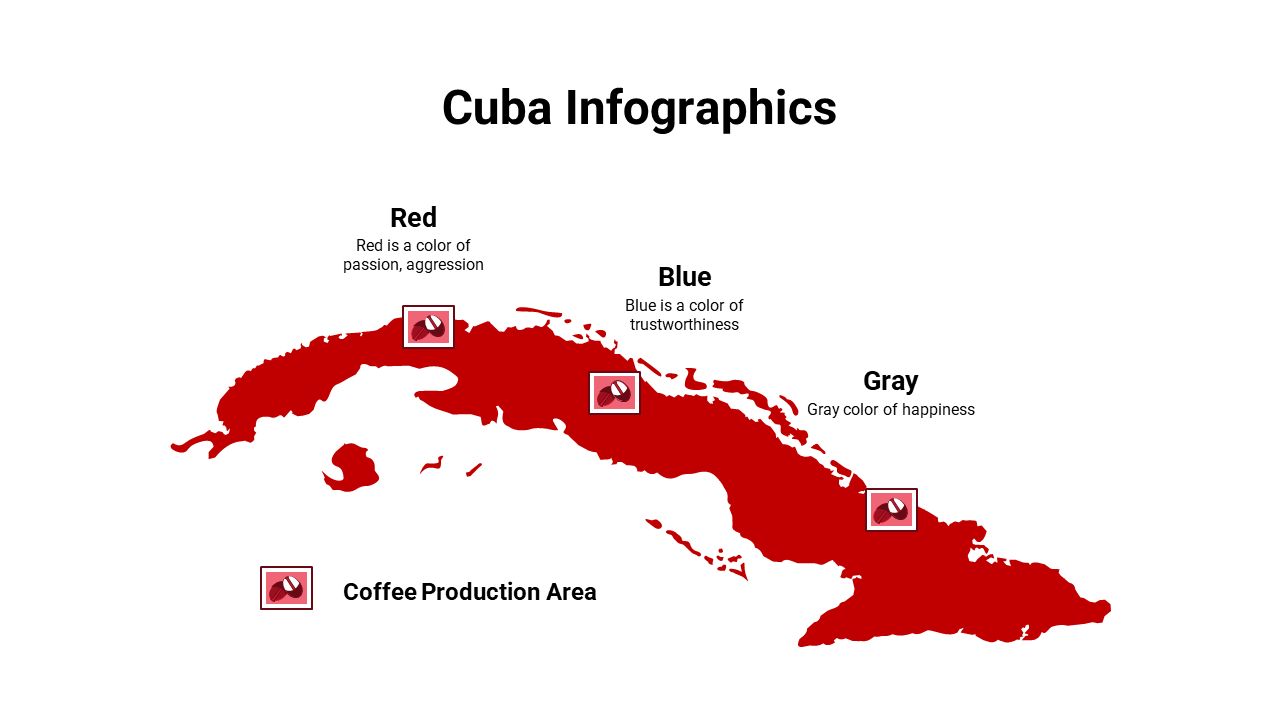 Cuba Infographics

Red
Red is a color of passion, aggression

Blue
Blue is a color of trustworthiness

Gray
Gray color of happiness

Coffee Production Area