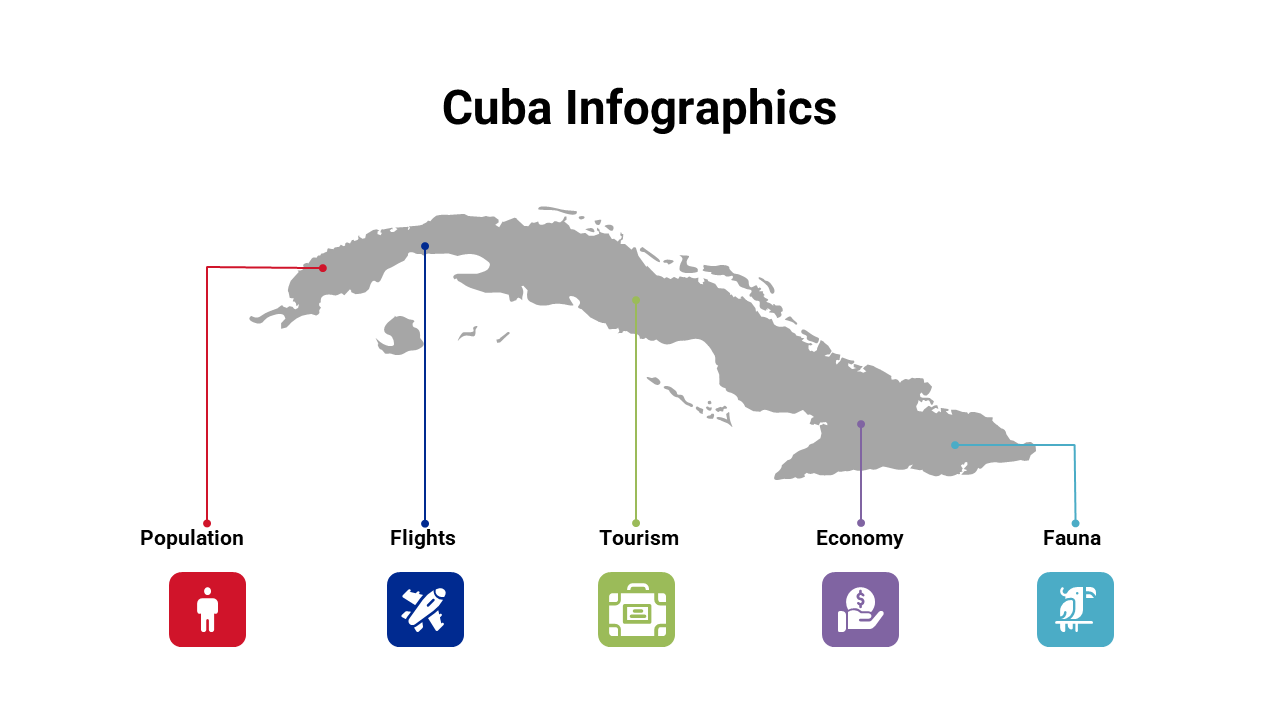 Cuba Infographics

Population

Flights

Tourism

Economy

Fauna