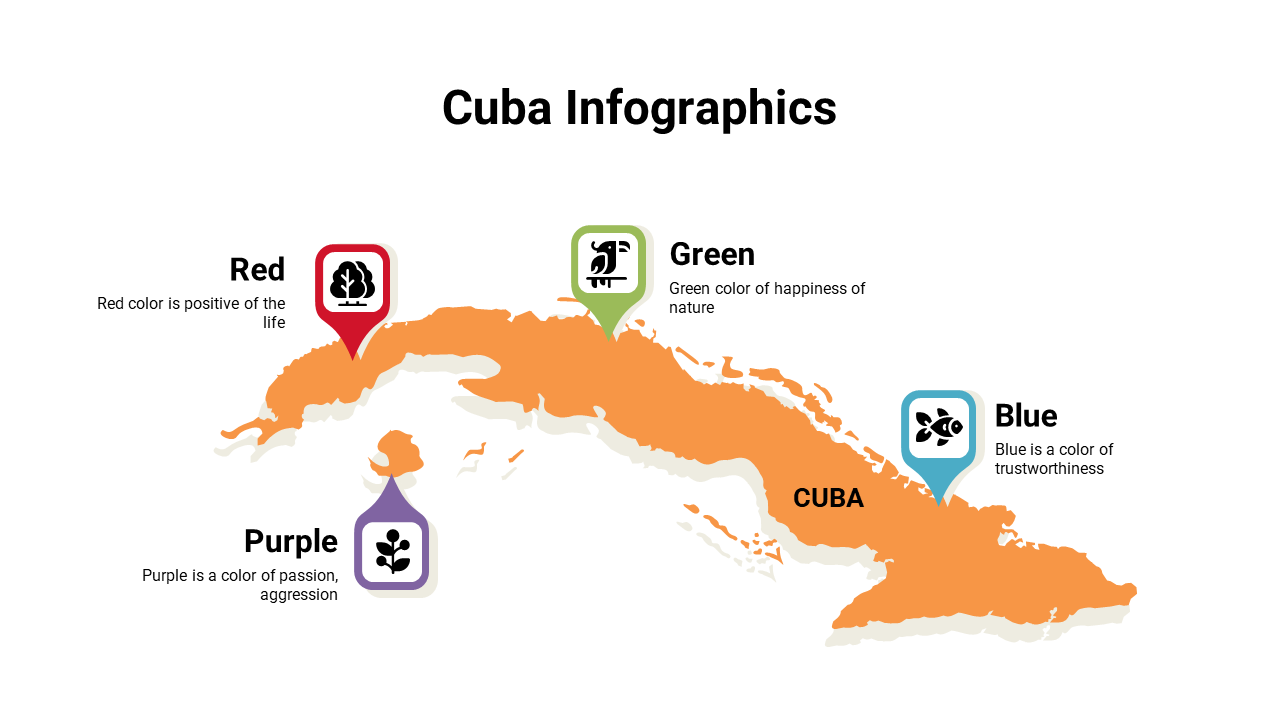 Cuba Infographics

Red
Red color is positive of the life

Green
Green color of happiness of nature

Blue
Blue is a color of trustworthiness

CUBA

Purple
Purple is a color of passion, aggression