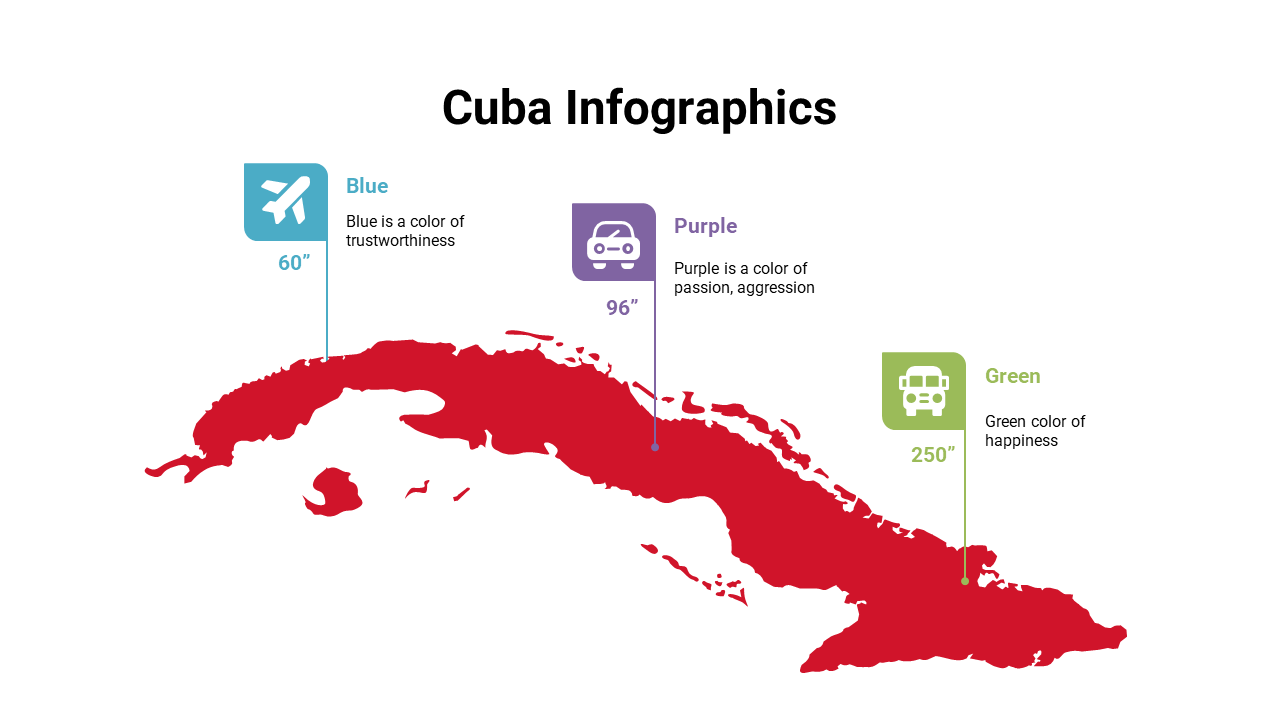 Cuba Infographics

Blue

Blue is a color of trustworthiness

60”

Purple

Purple is a color of passion, aggression

96”

Green

Green color of happiness

250”