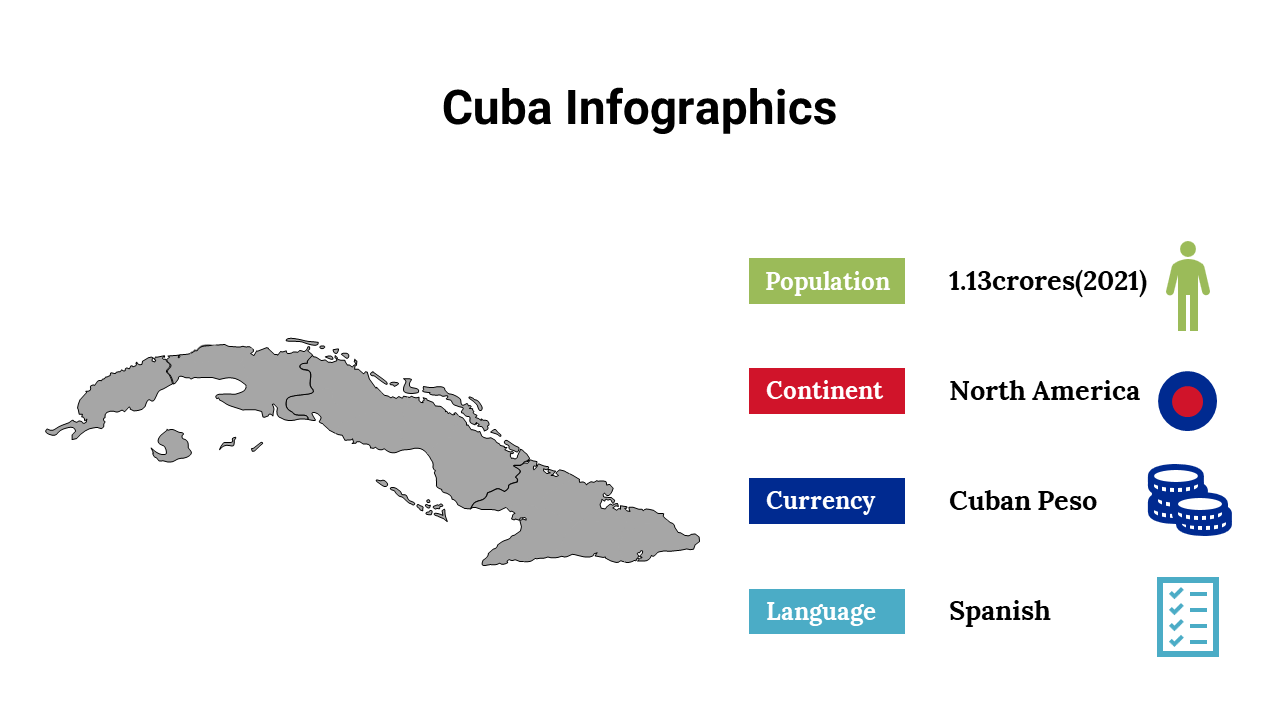 Cuba Infographics

Population 1.13crores(2021)

Continent North America

Currency Cuban Peso

Language Spanish