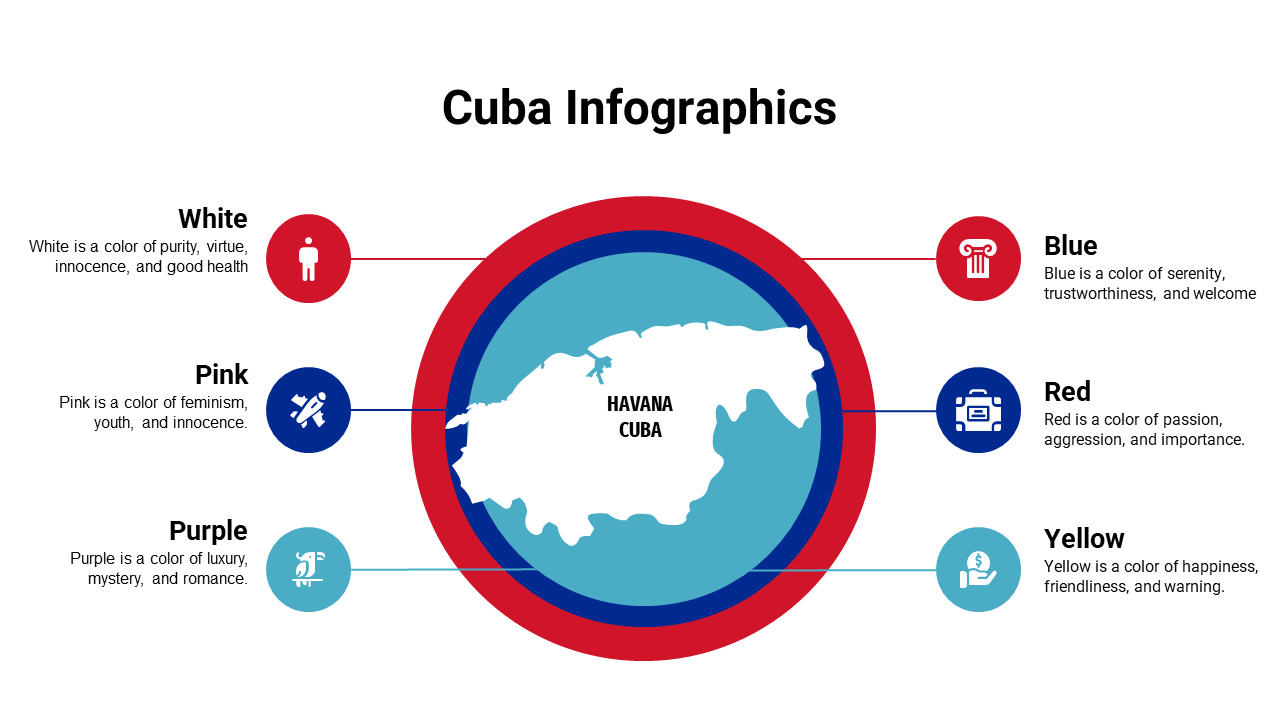 Cuba Infographics

White
White is a color of purity, virtue, innocence, and good health

Pink
Pink is a color of feminism, youth, and innocence.

Purple
Purple is a color of luxury, mystery, and romance.

HAVANA
CUBA

Blue
Blue is a color of serenity, trustworthiness, and welcome

Red
Red is a color of passion, aggression, and importance.

Yellow
Yellow is a color of happiness, friendliness, and warning.