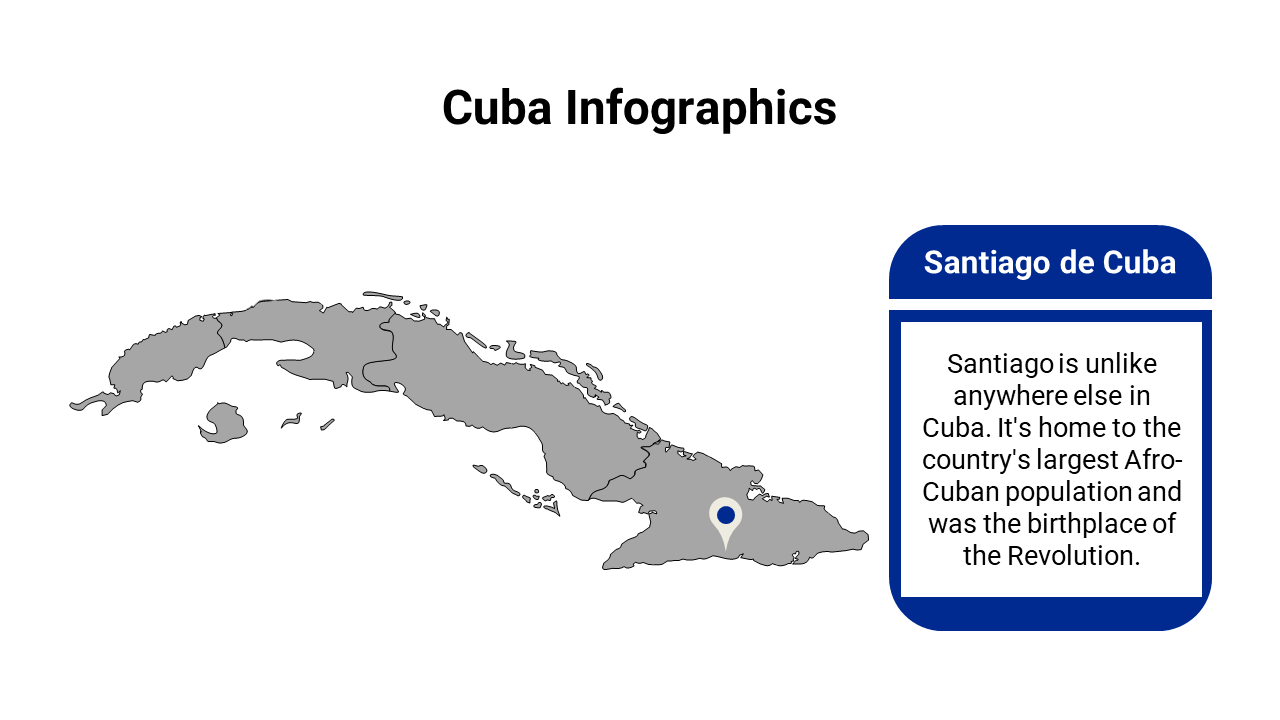 Cuba Infographics

Santiago de Cuba

Santiago is unlike anywhere else in Cuba. It's home to the country's largest Afro-Cuban population and was the birthplace of the Revolution.