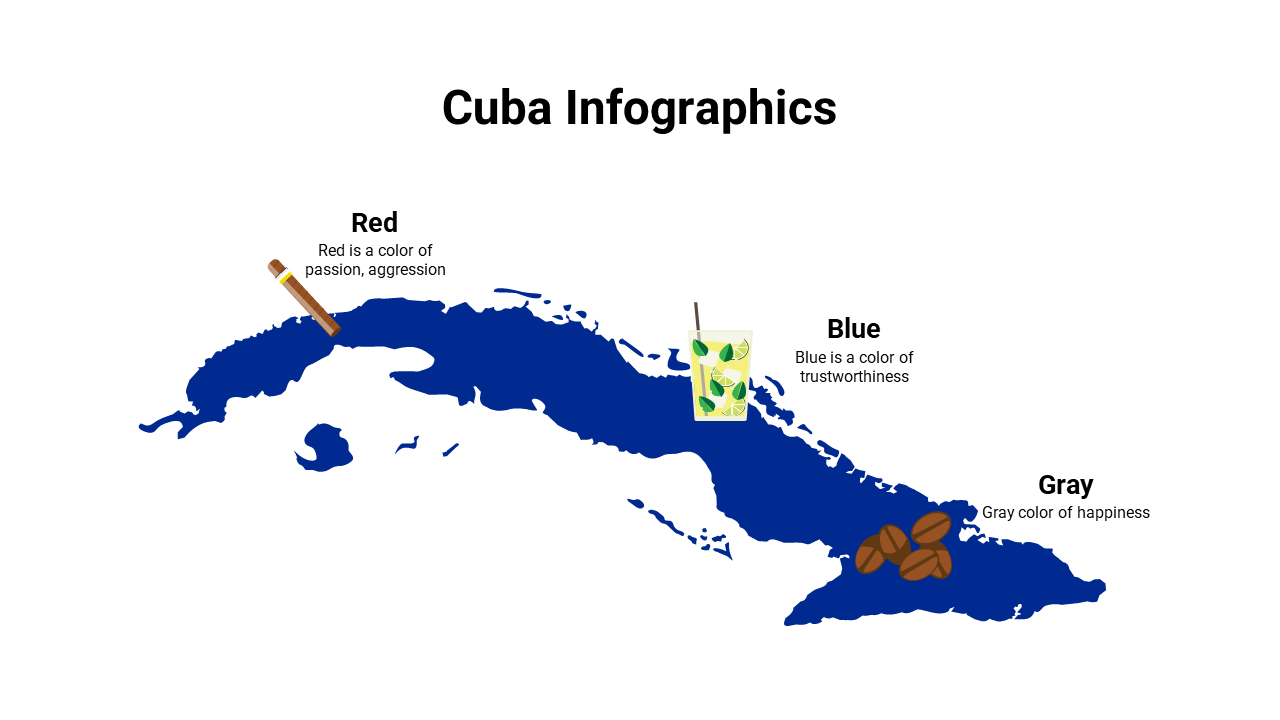 Cuba Infographics

Red
Red is a color of passion, aggression

Blue
Blue is a color of trustworthiness

Gray
Gray color of happiness