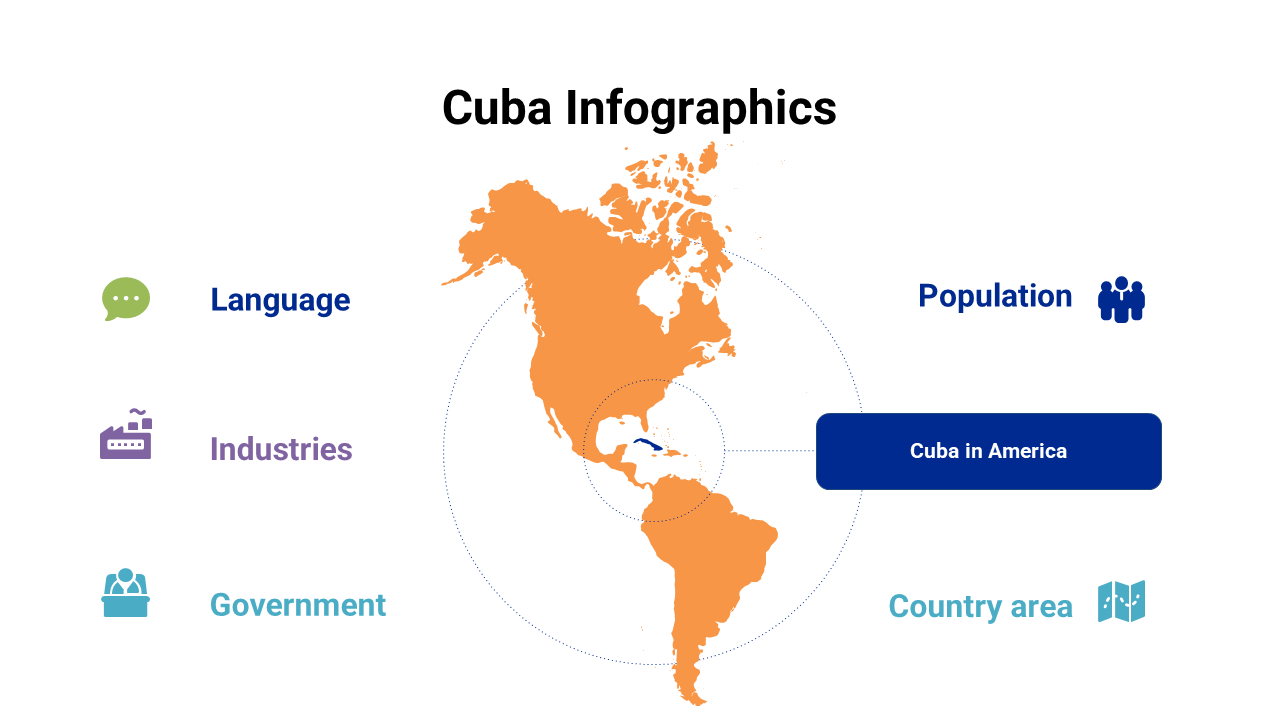 Cuba Infographics

Language

Industries

Government

Population

Cuba in America

Country area