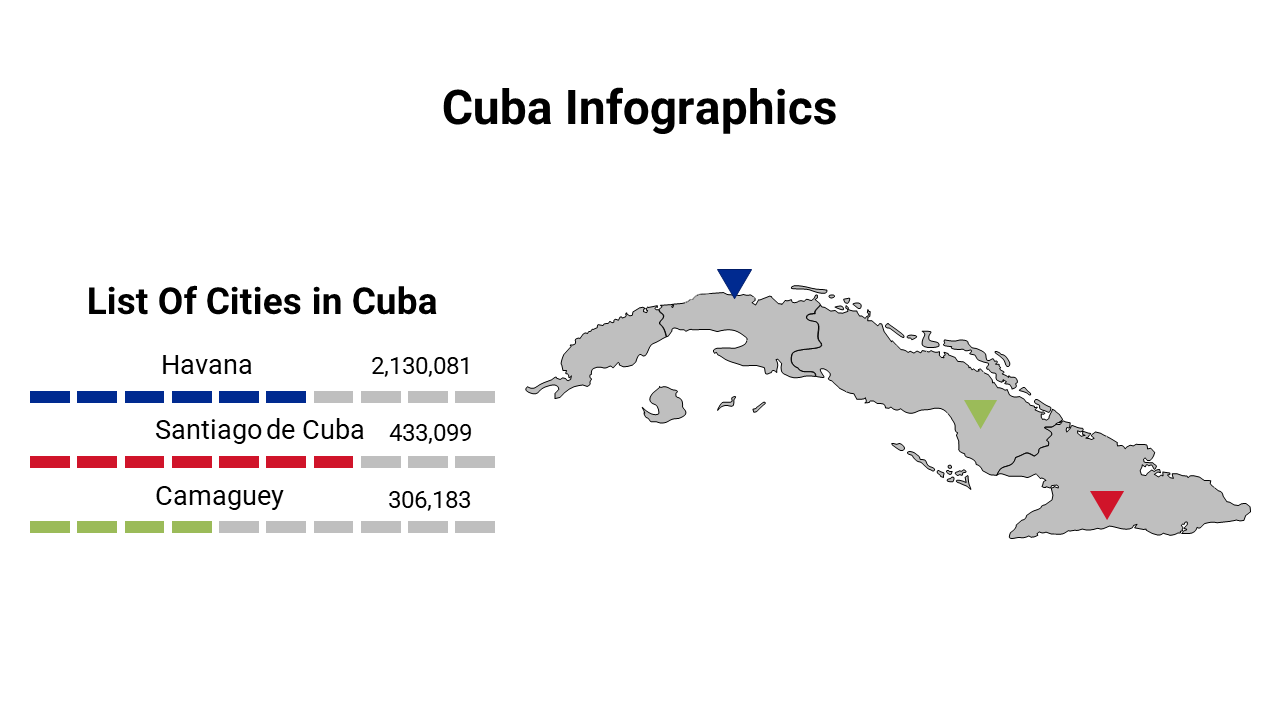 Cuba Infographics

List Of Cities in Cuba

Havana 2,130,081

Santiago de Cuba 433,099

Camaguey 306,183