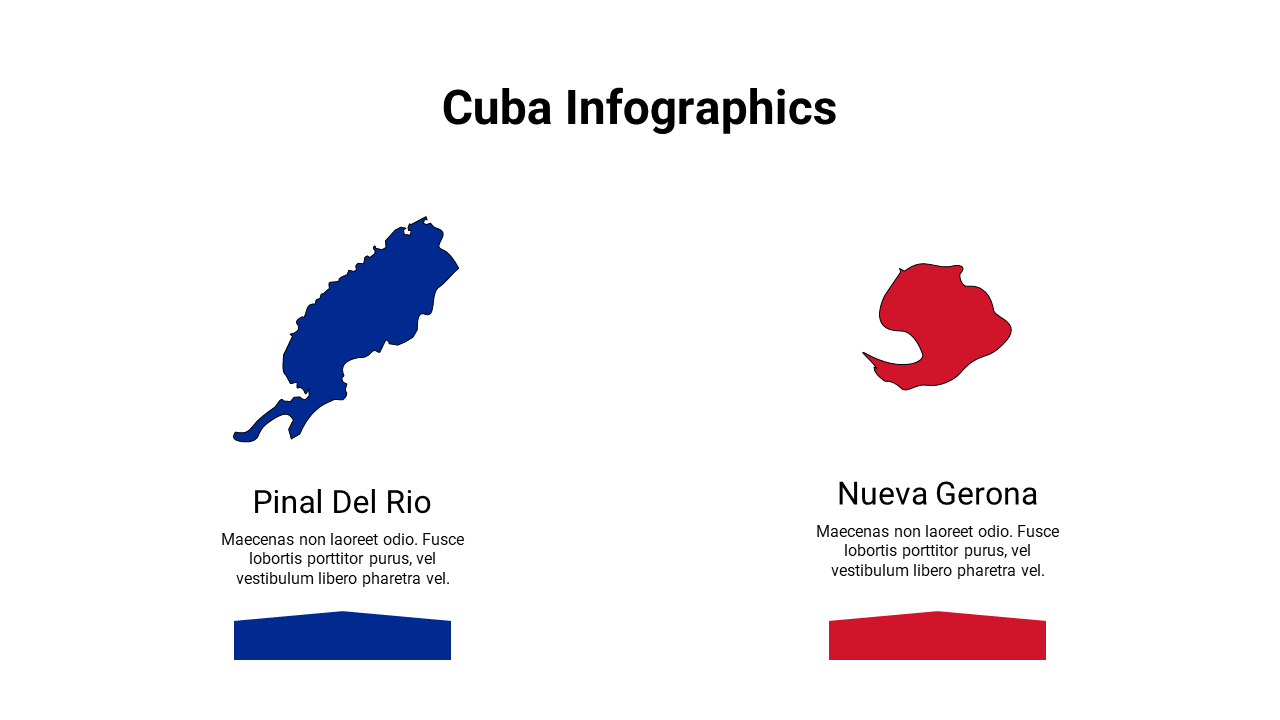 Cuba Infographics

Pinal Del Rio

Maecenas non laoreet odio. Fusce lobortis porttitor purus, vel vestibulum libero pharetra vel.

Nueva Gerona

Maecenas non laoreet odio. Fusce lobortis porttitor purus, vel vestibulum libero pharetra vel.