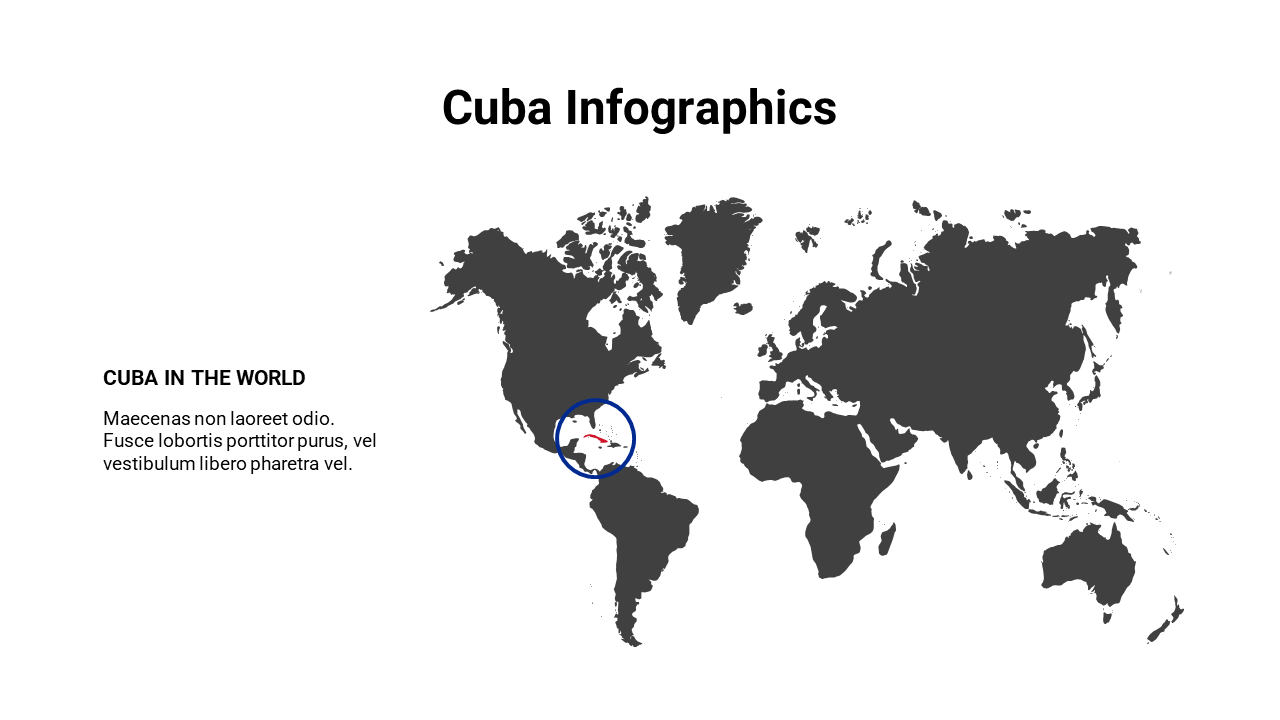 Cuba Infographics

CUBA IN THE WORLD

Maecenas non laoreet odio. Fusce lobortis porttitor purus, vel vestibulum libero pharetra vel.