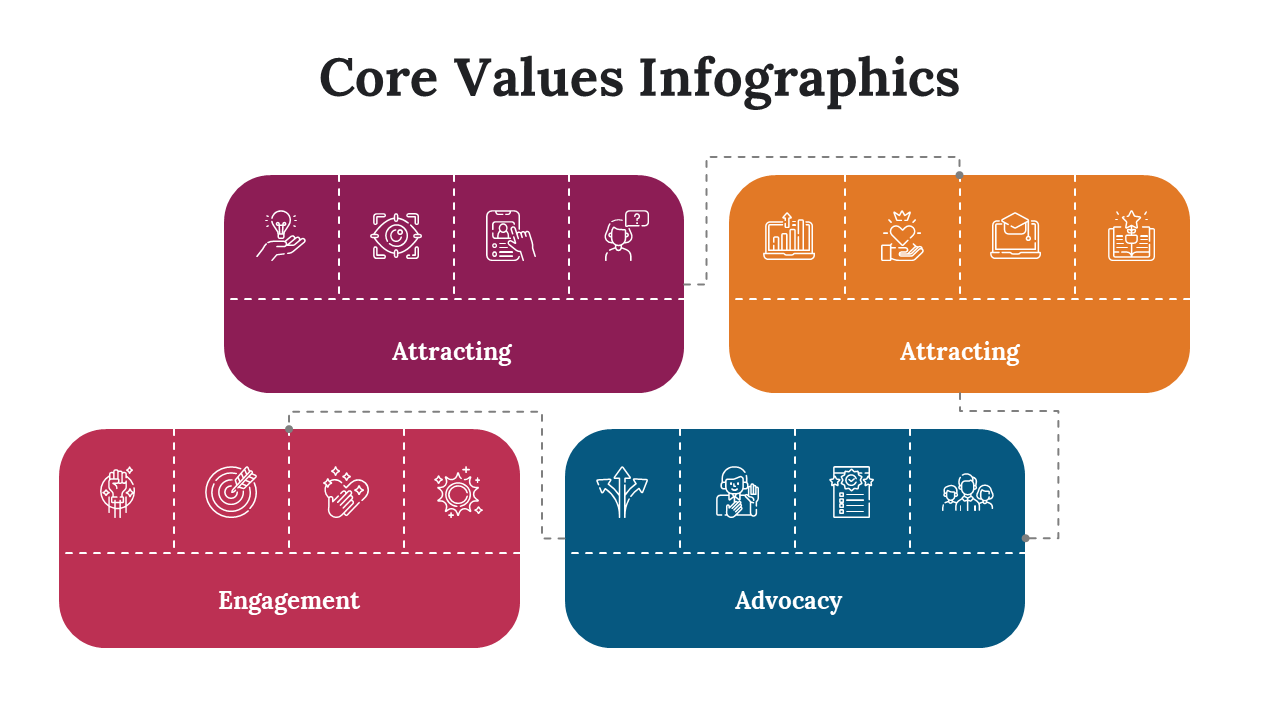 Core Values Infographics

Attracting

Attracting

Engagement

Advocacy