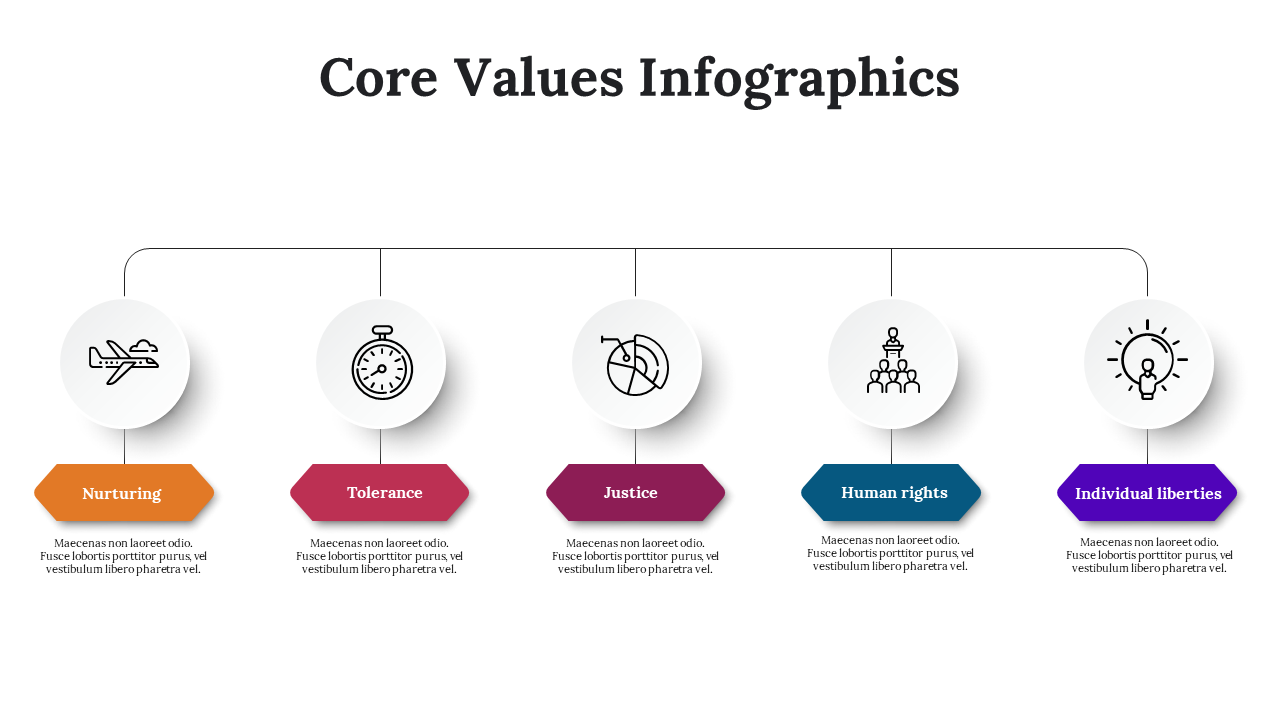 Core Values Infographics

Nurturing

Maecenas non laoreet odio. Fusce lobortis porttitor purus, vel vestibulum libero pharetra vel.

Tolerance

Maecenas non laoreet odio. Fusce lobortis porttitor purus, vel vestibulum libero pharetra vel.

Justice

Maecenas non laoreet odio. Fusce lobortis porttitor purus, vel vestibulum libero pharetra vel.

Human rights

Maecenas non laoreet odio. Fusce lobortis porttitor purus, vel vestibulum libero pharetra vel.

Individual liberties

Maecenas non laoreet odio. Fusce lobortis porttitor purus, vel vestibulum libero pharetra vel.