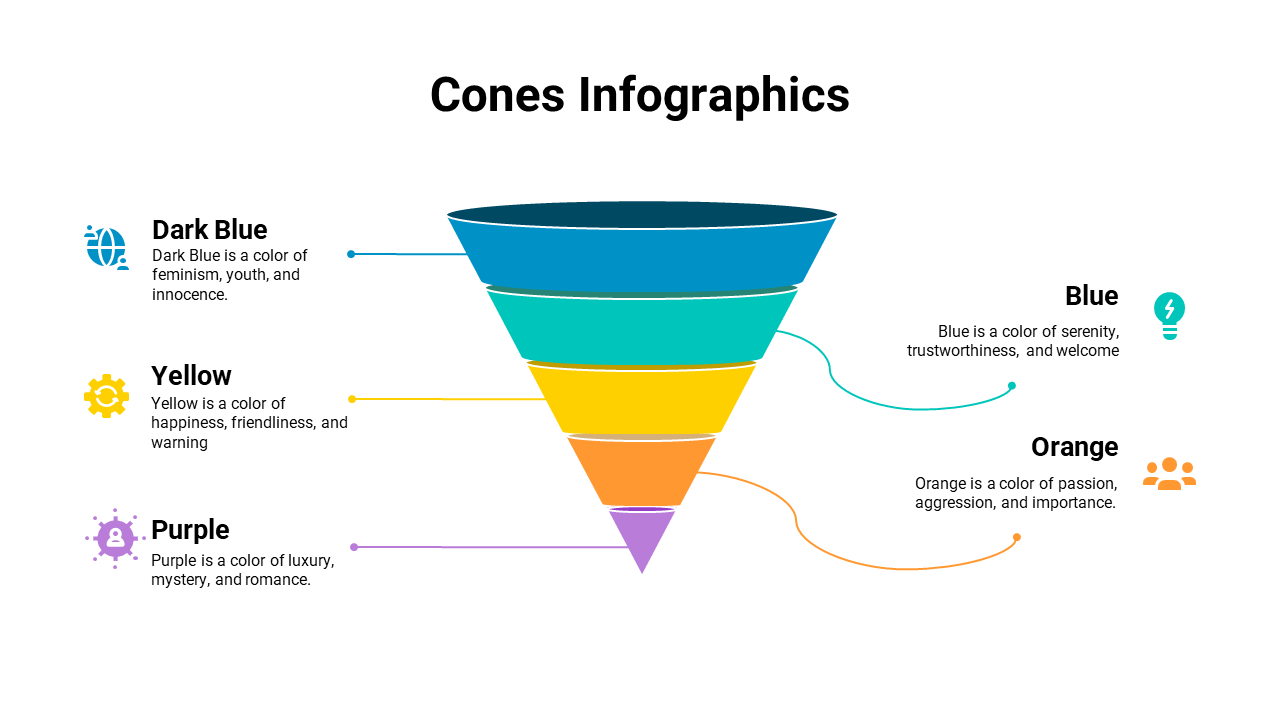 Cones Infographics

Dark Blue
Dark Blue is a color of feminism, youth, and innocence.

Yellow
Yellow is a color of happiness, friendliness, and warning

Purple
Purple is a color of luxury, mystery, and romance.

Blue
Blue is a color of serenity, trustworthiness, and welcome

Orange
Orange is a color of passion, aggression, and importance.