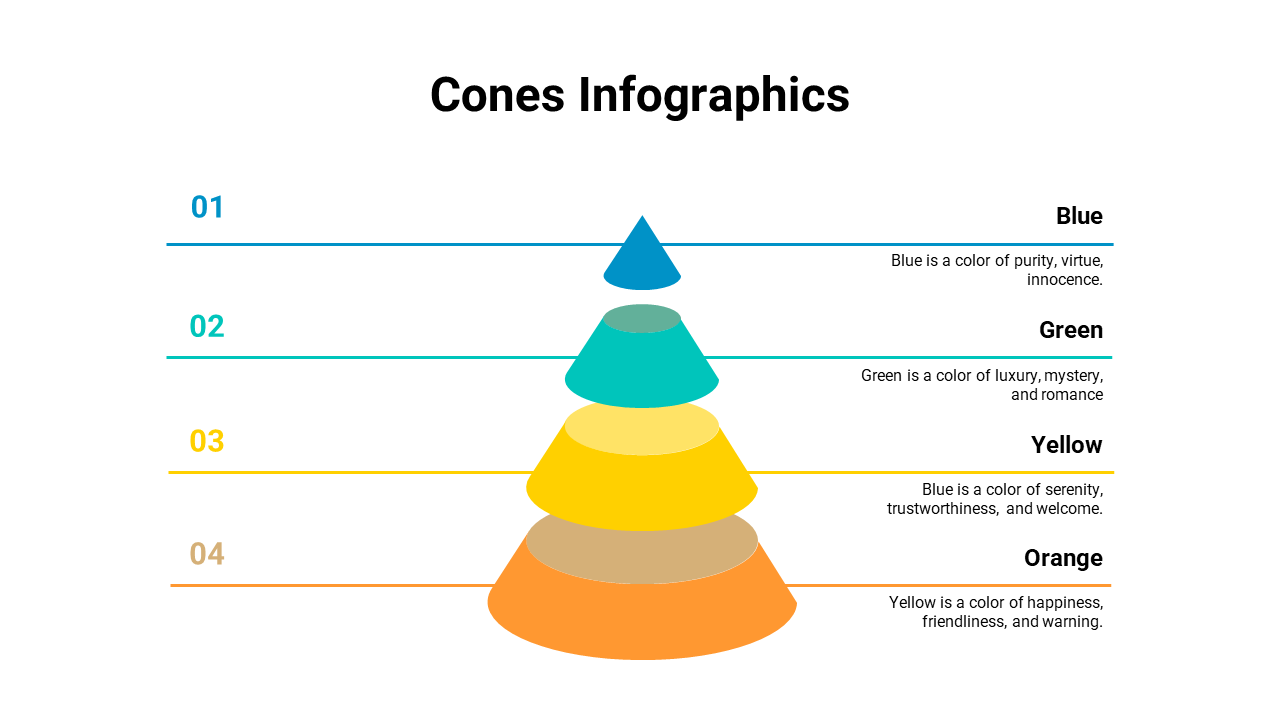 Cones Infographics

01

Blue

Blue is a color of purity, virtue, innocence.

02

Green

Green is a color of luxury, mystery, and romance

03

Yellow

Blue is a color of serenity, trustworthiness, and welcome.

04

Orange

Yellow is a color of happiness, friendliness, and warning.