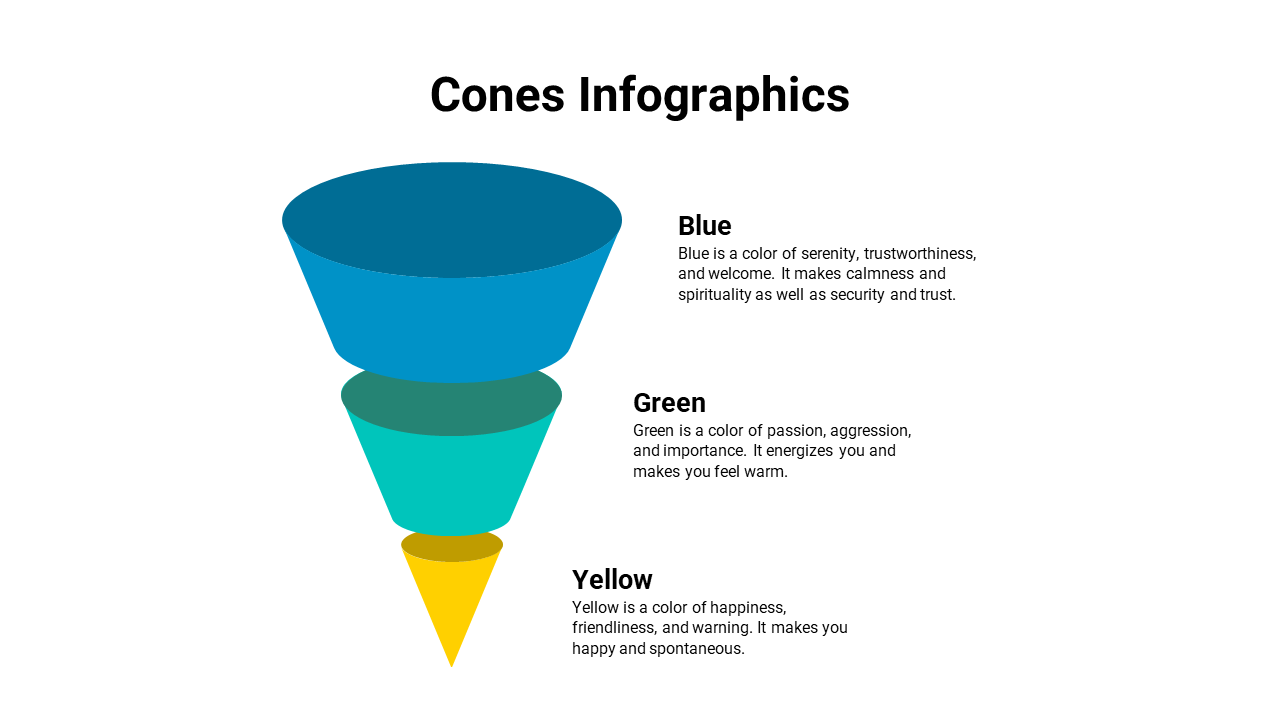 Cones Infographics

Blue
Blue is a color of serenity, trustworthiness, and welcome. It makes calmness and spirituality as well as security and trust.

Green
Green is a color of passion, aggression, and importance. It energizes you and makes you feel warm.

Yellow
Yellow is a color of happiness, friendliness, and warning. It makes you happy and spontaneous.