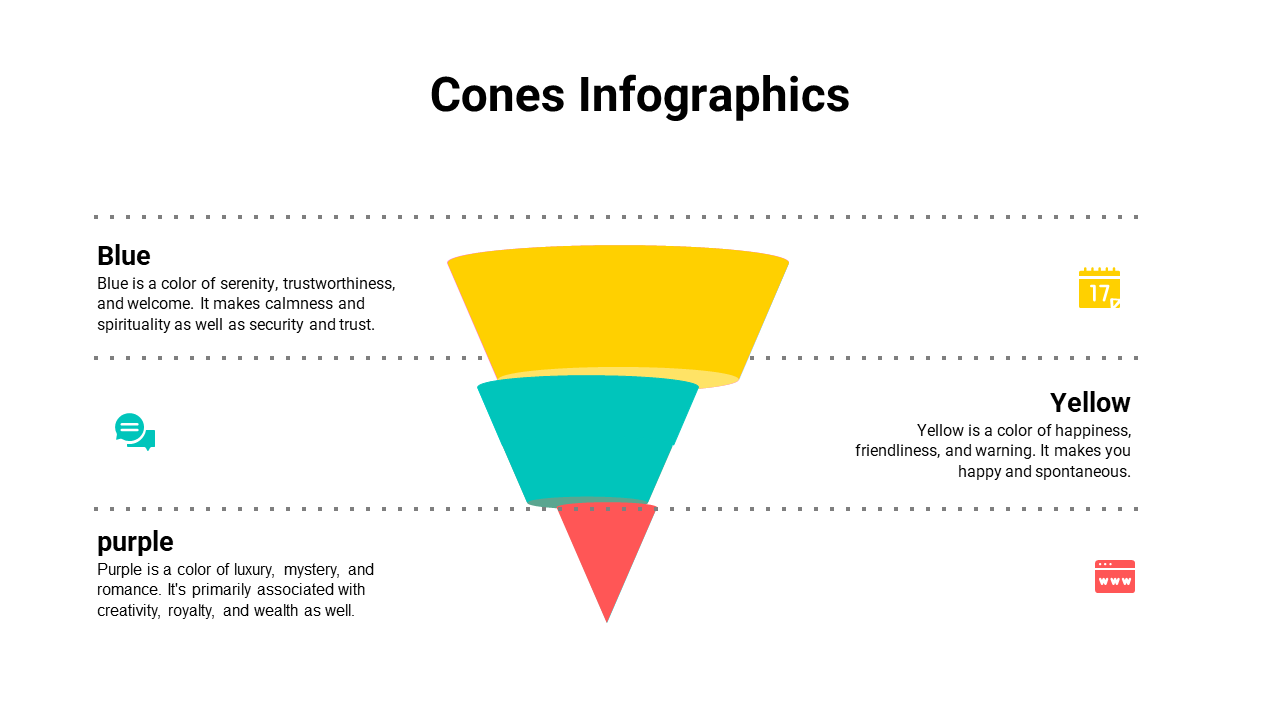 Cones Infographics

Blue
Blue is a color of serenity, trustworthiness, and welcome. It makes calmness and spirituality as well as security and trust.

17

Yellow
Yellow is a color of happiness, friendliness, and warning. It makes you happy and spontaneous.

purple
Purple is a color of luxury, mystery, and romance. It's primarily associated with creativity, royalty, and wealth as well.

www