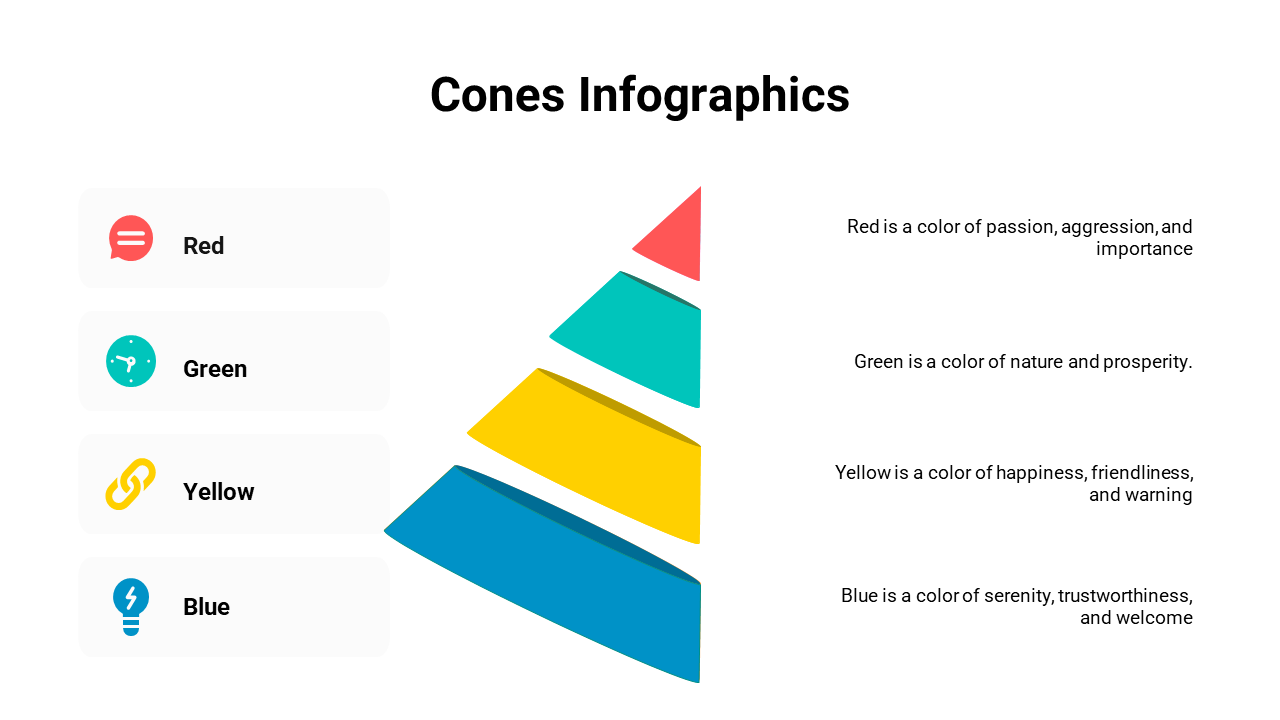 Cones Infographics

Red

Green

Yellow

Blue

Red is a color of passion, aggression, and importance

Green is a color of nature and prosperity.

Yellow is a color of happiness, friendliness, and warning

Blue is a color of serenity, trustworthiness, and welcome