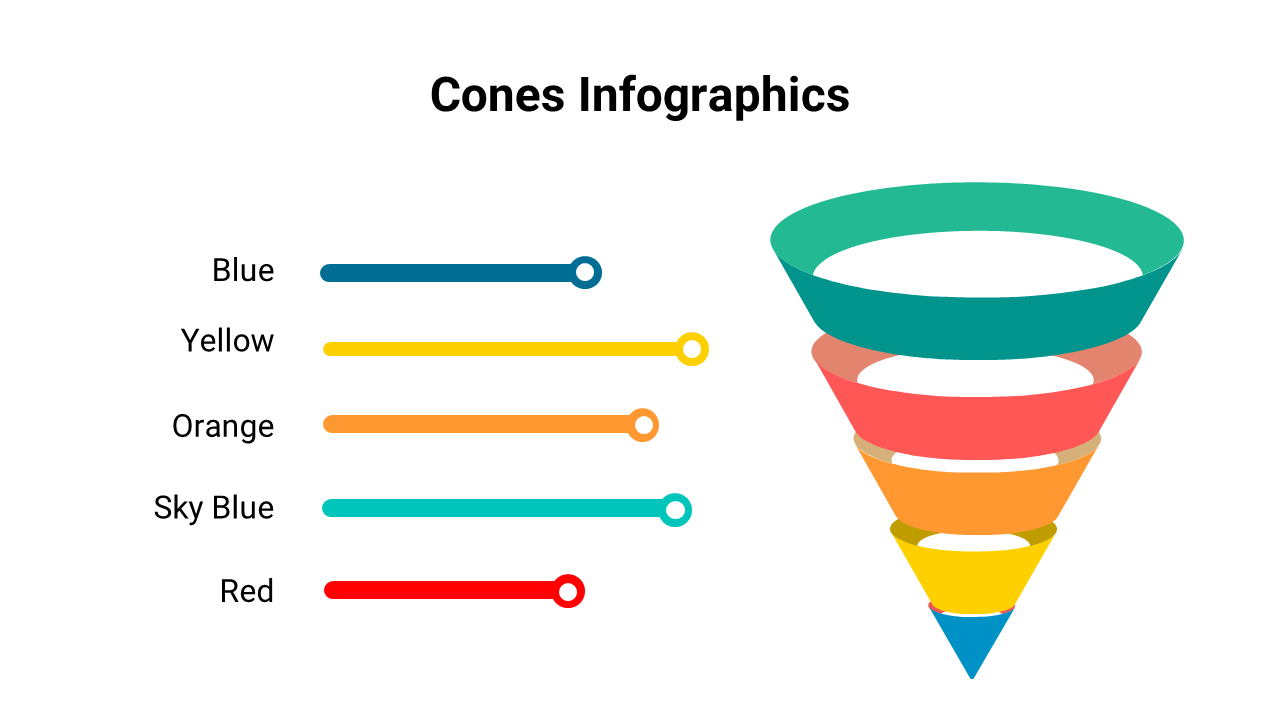 Cones Infographics

Blue

Yellow

Orange

Sky Blue

Red