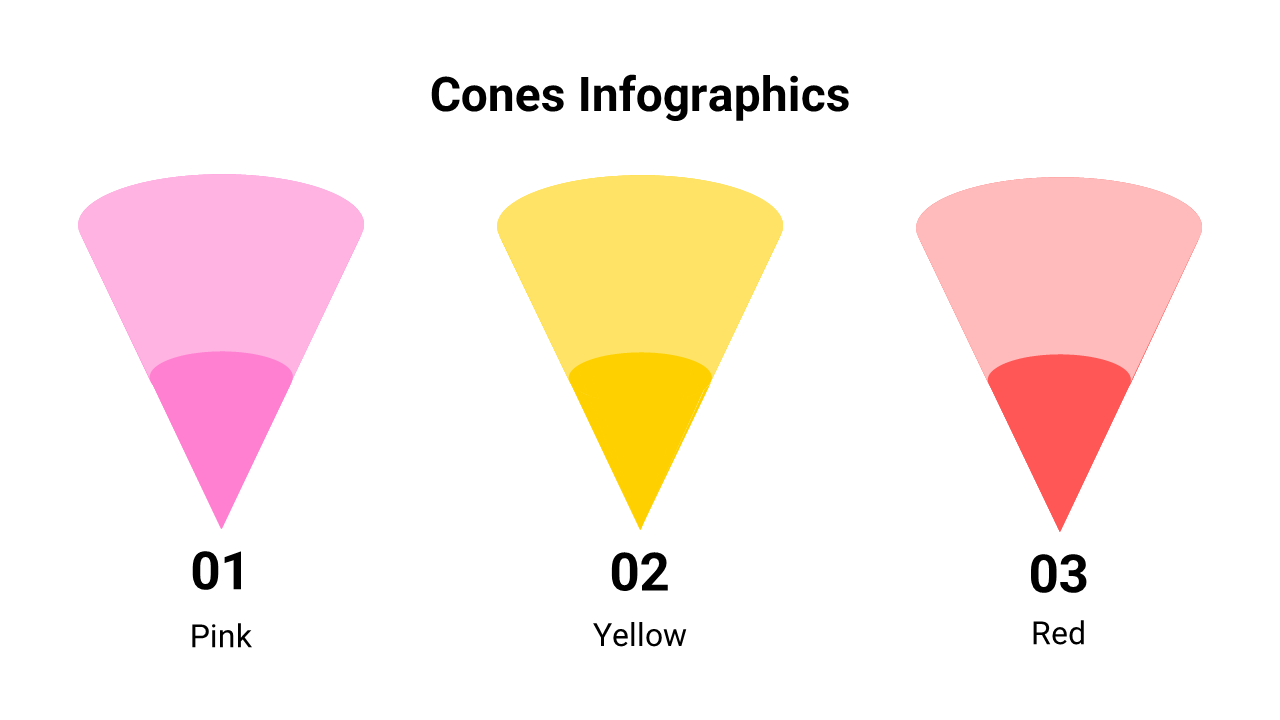 Cones Infographics

01

Pink

02

Yellow

03

Red