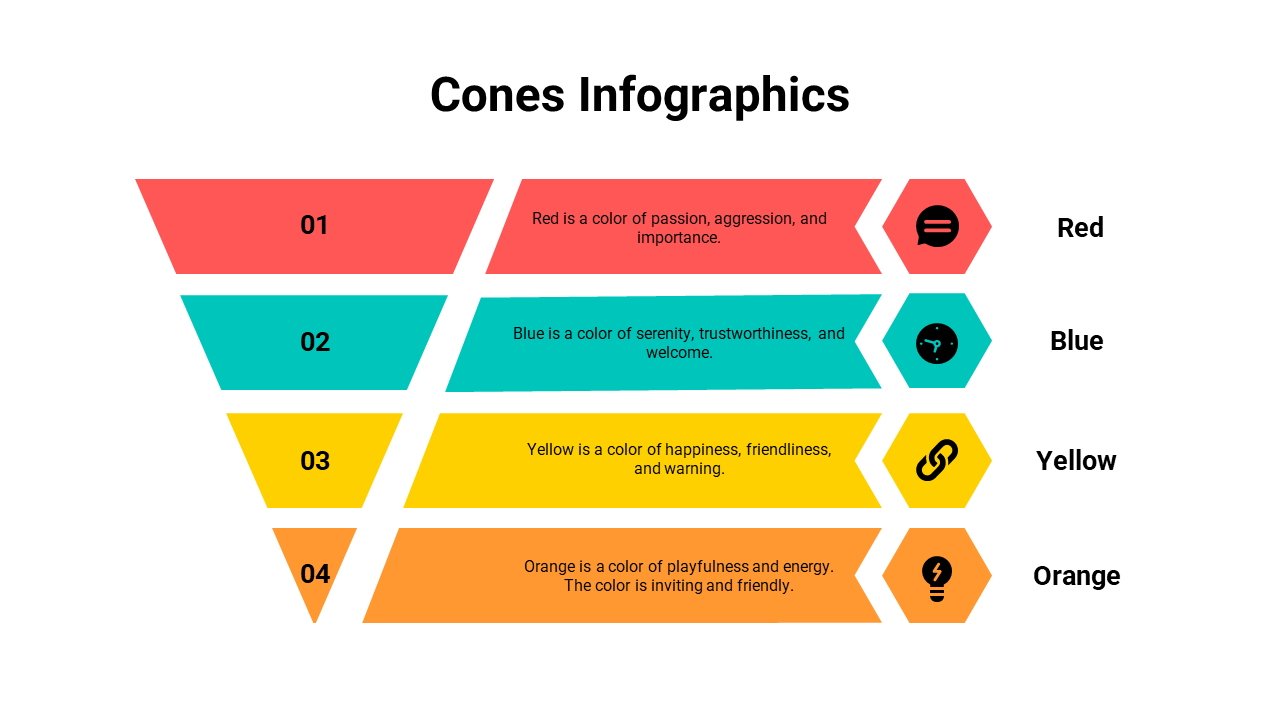 Cones Infographics

01

Red is a color of passion, aggression, and importance.

Red

02

Blue is a color of serenity, trustworthiness, and welcome.

Blue

03

Yellow is a color of happiness, friendliness, and warning.

Yellow

04

Orange is a color of playfulness and energy. The color is inviting and friendly.

Orange