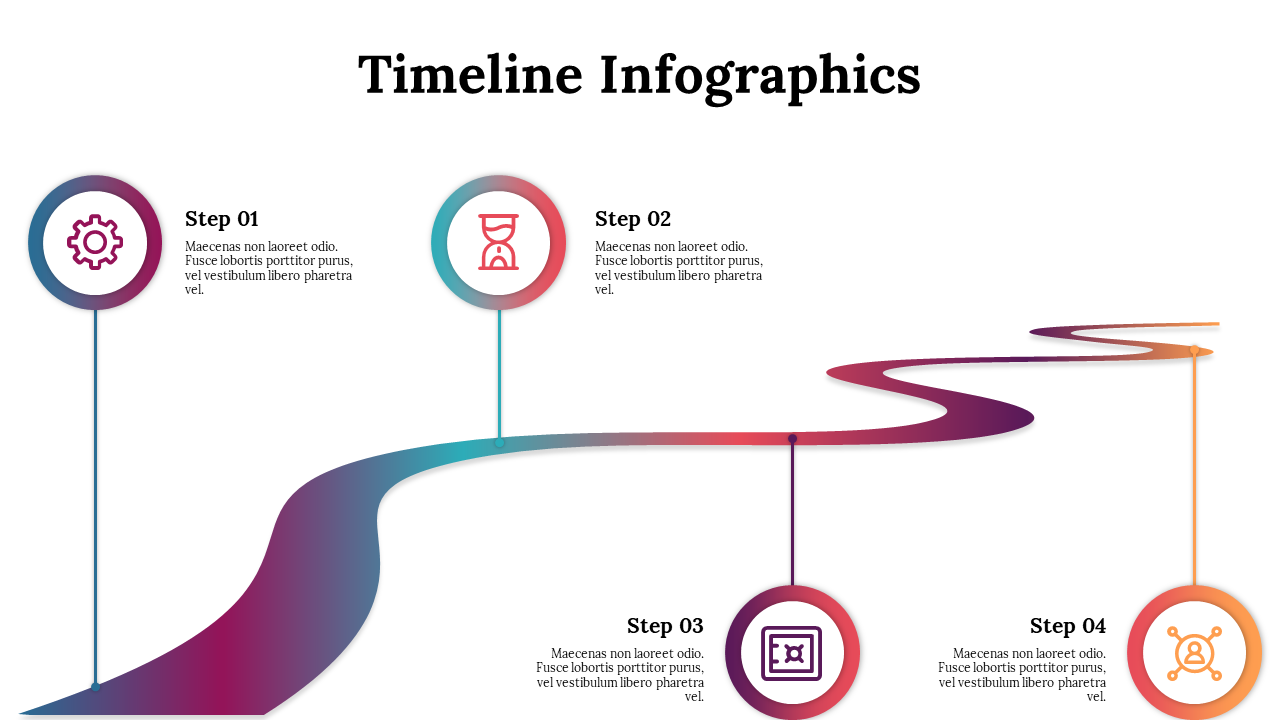 Timeline Infographics

Step 01

Maecenas non laoreet odio. Fusce lobortis porttitor purus, vel vestibulum libero pharetra vel.

Step 02

Maecenas non laoreet odio. Fusce lobortis porttitor purus, vel vestibulum libero pharetra vel.

Step 03

Maecenas non laoreet odio. Fusce lobortis porttitor purus, vel vestibulum libero pharetra vel.

Step 04

Maecenas non laoreet odio. Fusce lobortis porttitor purus, vel vestibulum libero pharetra vel.