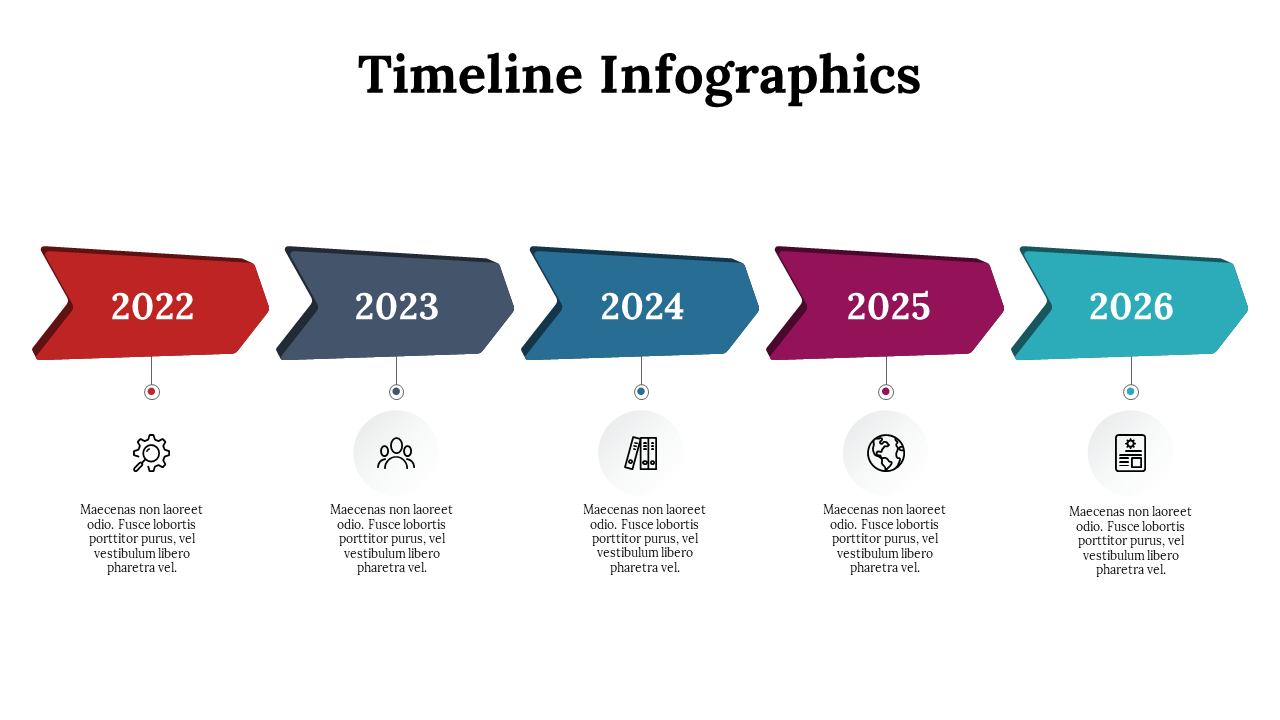 Timeline Infographics

2022

Maecenas non laoreet odio. Fusce lobortis porttitor purus, vel vestibulum libero pharetra vel.

2023

Maecenas non laoreet odio. Fusce lobortis porttitor purus, vel vestibulum libero pharetra vel.

2024

Maecenas non laoreet odio. Fusce lobortis porttitor purus, vel vestibulum libero pharetra vel.

2025

Maecenas non laoreet odio. Fusce lobortis porttitor purus, vel vestibulum libero pharetra vel.

2026

Maecenas non laoreet odio. Fusce lobortis porttitor purus, vel vestibulum libero pharetra vel.