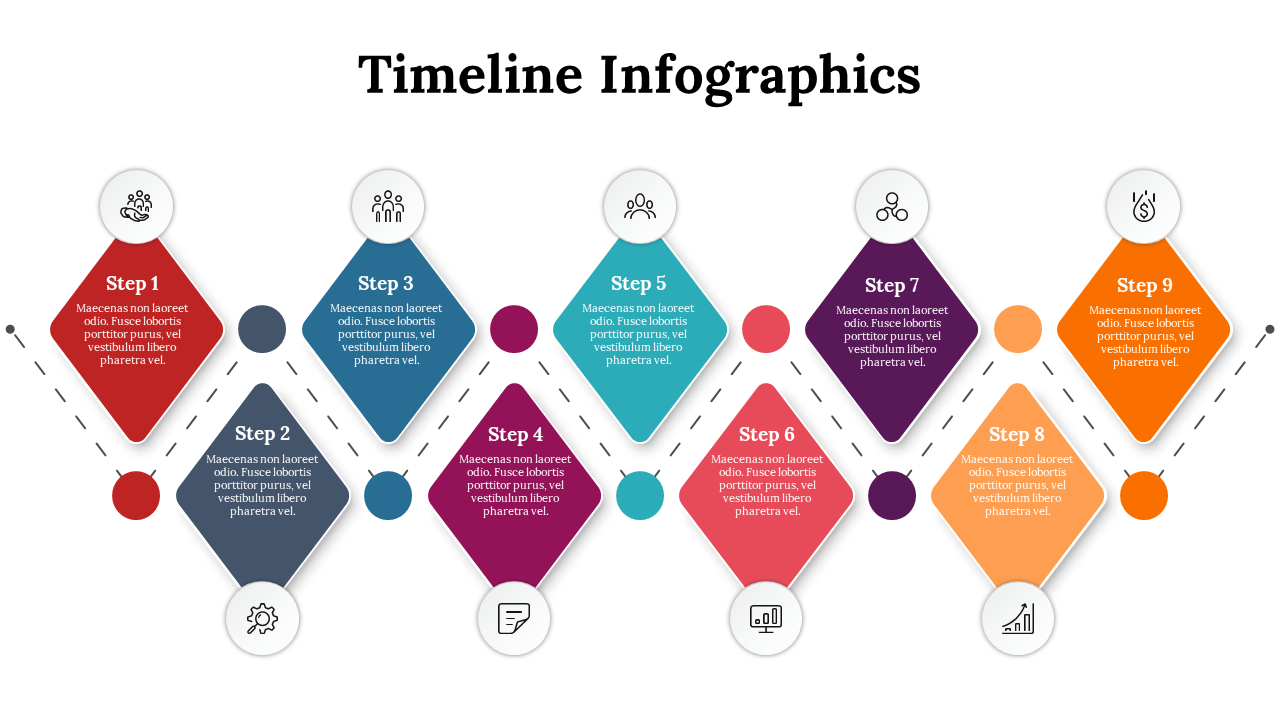 Timeline Infographics

Step 1
Maecenas non laoreet odio. Fusce lobortis porttitor purus, vel vestibulum libero pharetra vel.

Step 2
Maecenas non laoreet odio. Fusce lobortis porttitor purus, vel vestibulum libero pharetra vel.

Step 3
Maecenas non laoreet odio. Fusce lobortis porttitor purus, vel vestibulum libero pharetra vel.

Step 4
Maecenas non laoreet odio. Fusce lobortis porttitor purus, vel vestibulum libero pharetra vel.

Step 5
Maecenas non laoreet odio. Fusce lobortis porttitor purus, vel vestibulum libero pharetra vel.

Step 6
Maecenas non laoreet odio. Fusce lobortis porttitor purus, vel vestibulum libero pharetra vel.

Step 7
Maecenas non laoreet odio. Fusce lobortis porttitor purus, vel vestibulum libero pharetra vel.

Step 8
Maecenas non laoreet odio. Fusce lobortis porttitor purus, vel vestibulum libero pharetra vel.

Step 9
Maecenas non laoreet odio. Fusce lobortis porttitor purus, vel vestibulum libero pharetra vel.