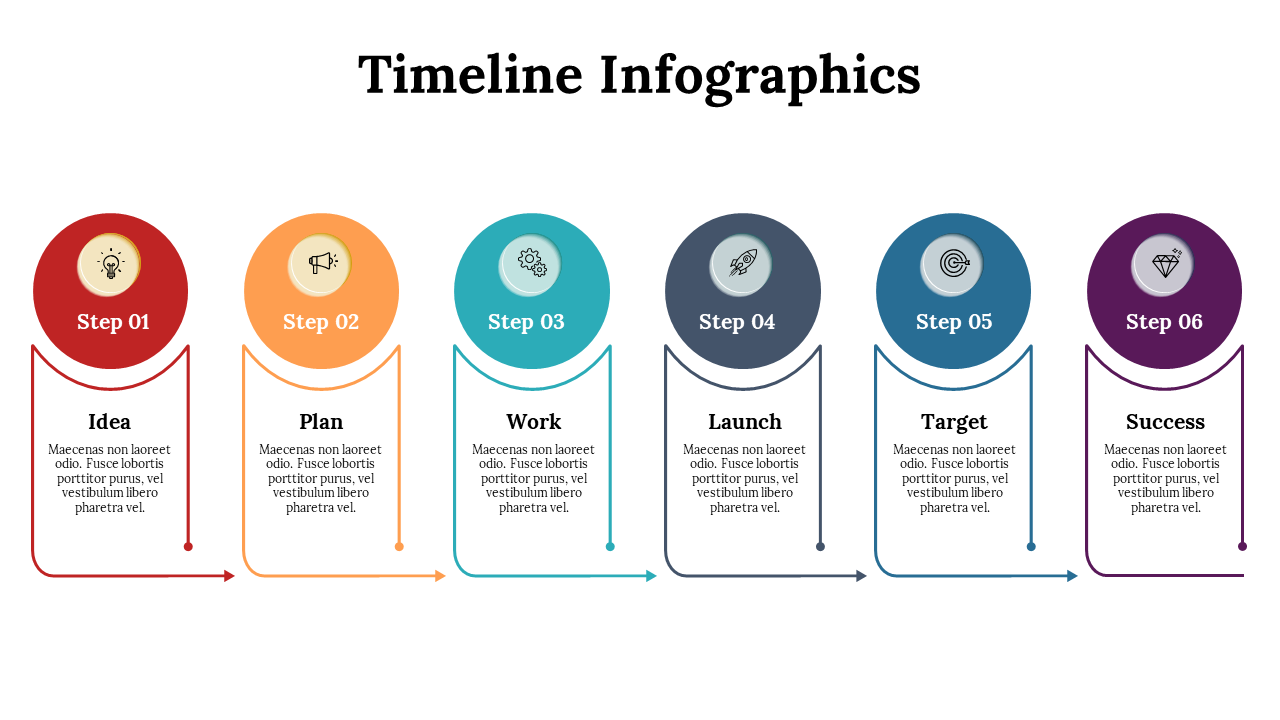 Timeline Infographics

Step 01

Idea

Maecenas non laoreet odio. Fusce lobortis porttitor purus, vel vestibulum libero pharetra vel.

Step 02

Plan

Maecenas non laoreet odio. Fusce lobortis porttitor purus, vel vestibulum libero pharetra vel.

Step 03

Work

Maecenas non laoreet odio. Fusce lobortis porttitor purus, vel vestibulum libero pharetra vel.

Step 04

Launch

Maecenas non laoreet odio. Fusce lobortis porttitor purus, vel vestibulum libero pharetra vel.

Step 05

Target

Maecenas non laoreet odio. Fusce lobortis porttitor purus, vel vestibulum libero pharetra vel.

Step 06

Success

Maecenas non laoreet odio. Fusce lobortis porttitor purus, vel vestibulum libero pharetra vel.