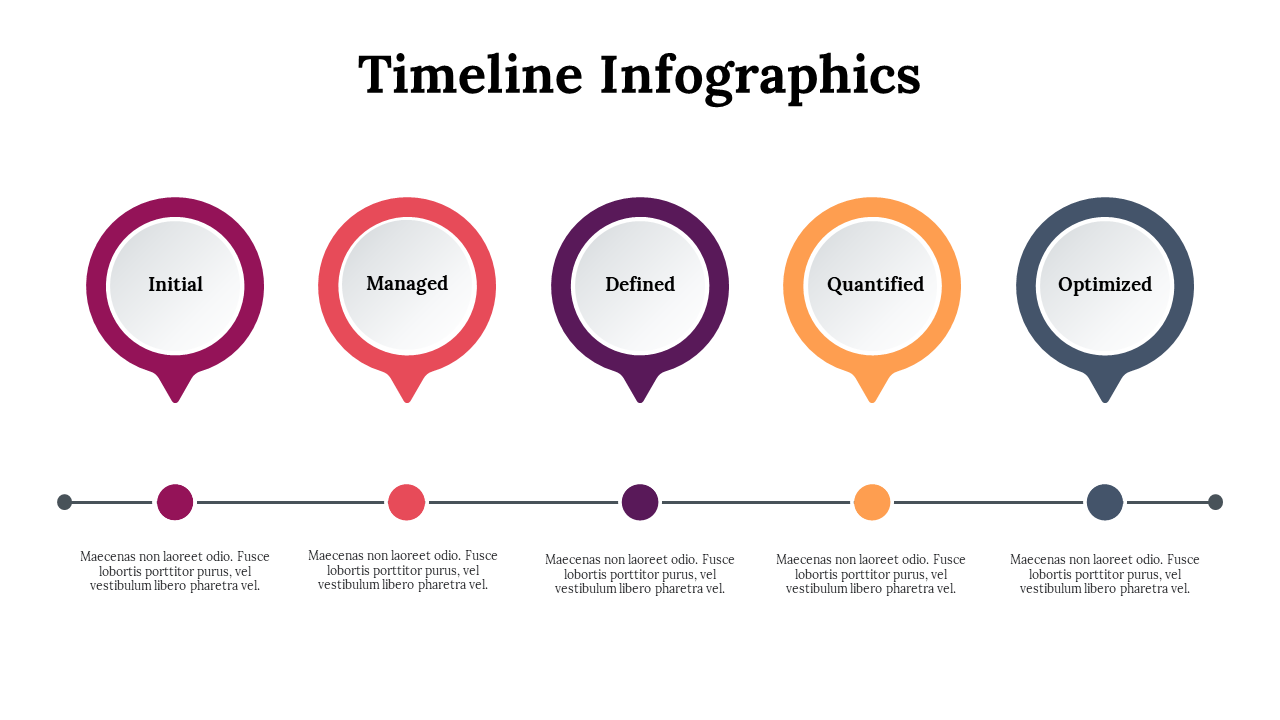 Timeline Infographics

Initial

Managed

Defined

Quantified

Optimized

Maecenas non laoreet odio. Fusce lobortis porttitor purus, vel vestibulum libero pharetra vel.

Maecenas non laoreet odio. Fusce lobortis porttitor purus, vel vestibulum libero pharetra vel.

Maecenas non laoreet odio. Fusce lobortis porttitor purus, vel vestibulum libero pharetra vel.

Maecenas non laoreet odio. Fusce lobortis porttitor purus, vel vestibulum libero pharetra vel.

Maecenas non laoreet odio. Fusce lobortis porttitor purus, vel vestibulum libero pharetra vel.