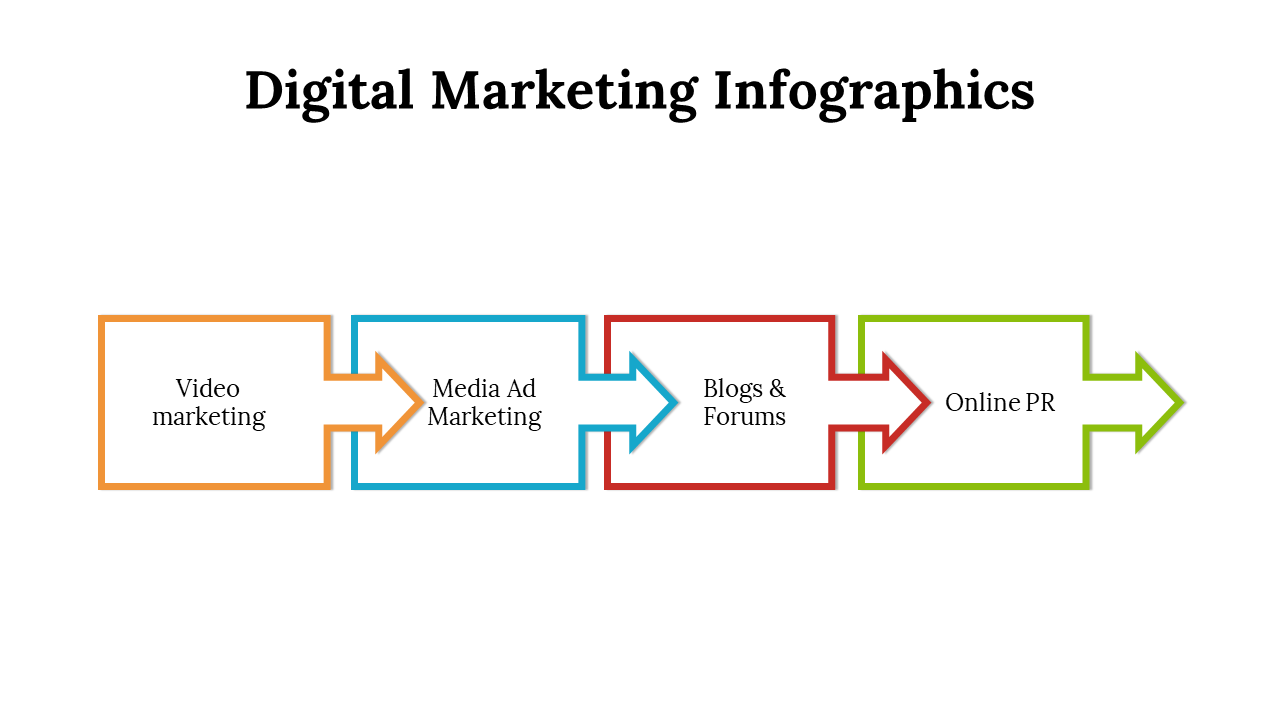 Digital Marketing Infographics

Video marketing

Media Ad Marketing

Blogs & Forums

Online PR