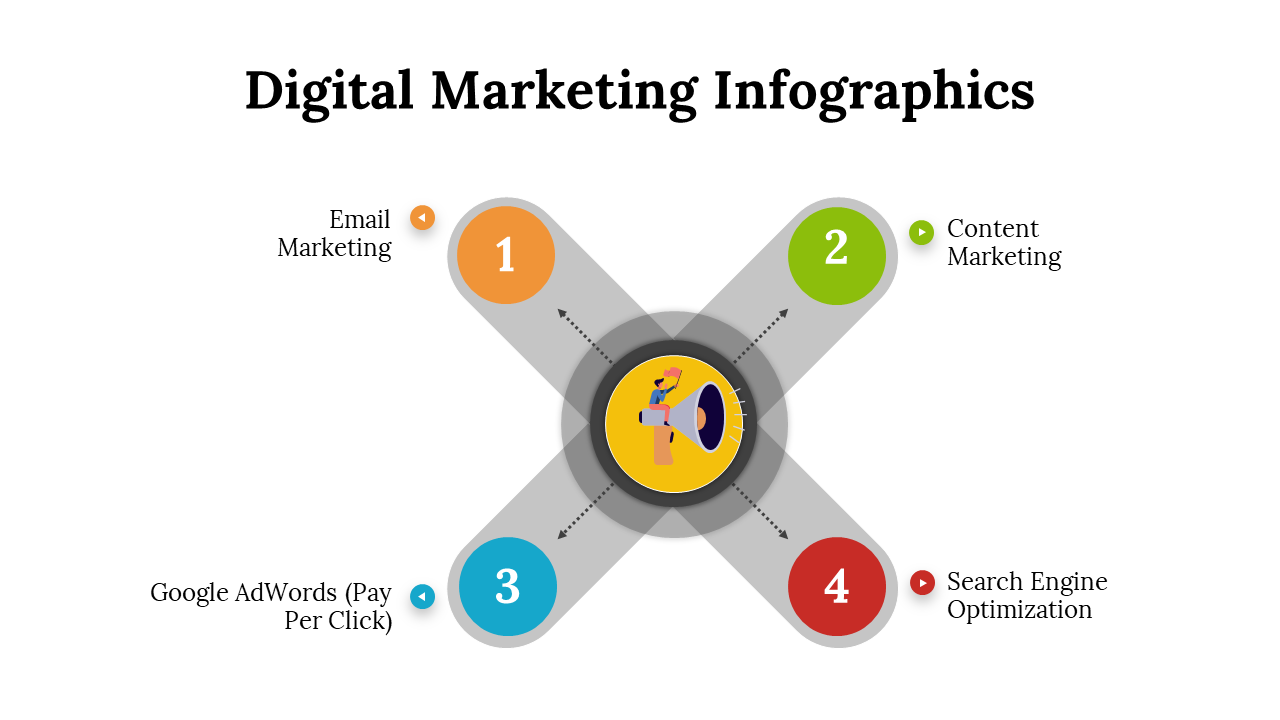 Digital Marketing Infographics

Email Marketing

1

2

Content Marketing

Google AdWords (Pay Per Click)

3

4

Search Engine Optimization