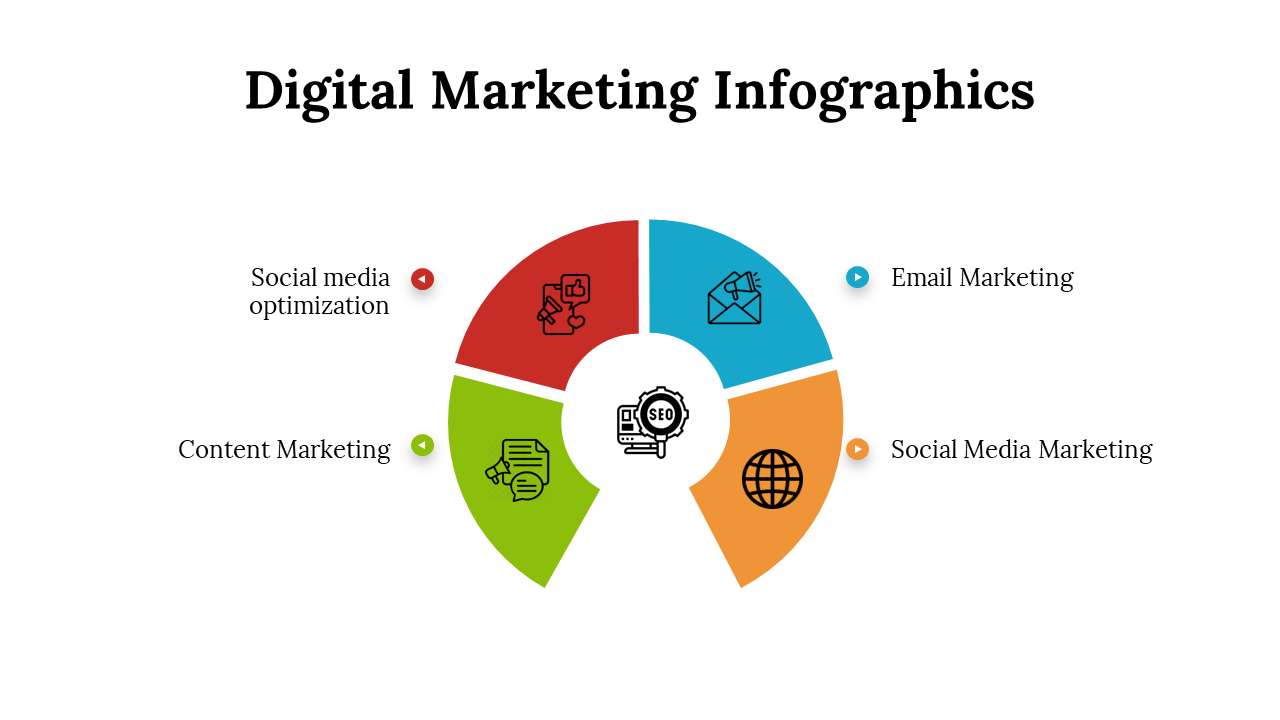 Digital Marketing Infographics

Social media optimization

Email Marketing

SEO

Content Marketing

Social Media Marketing