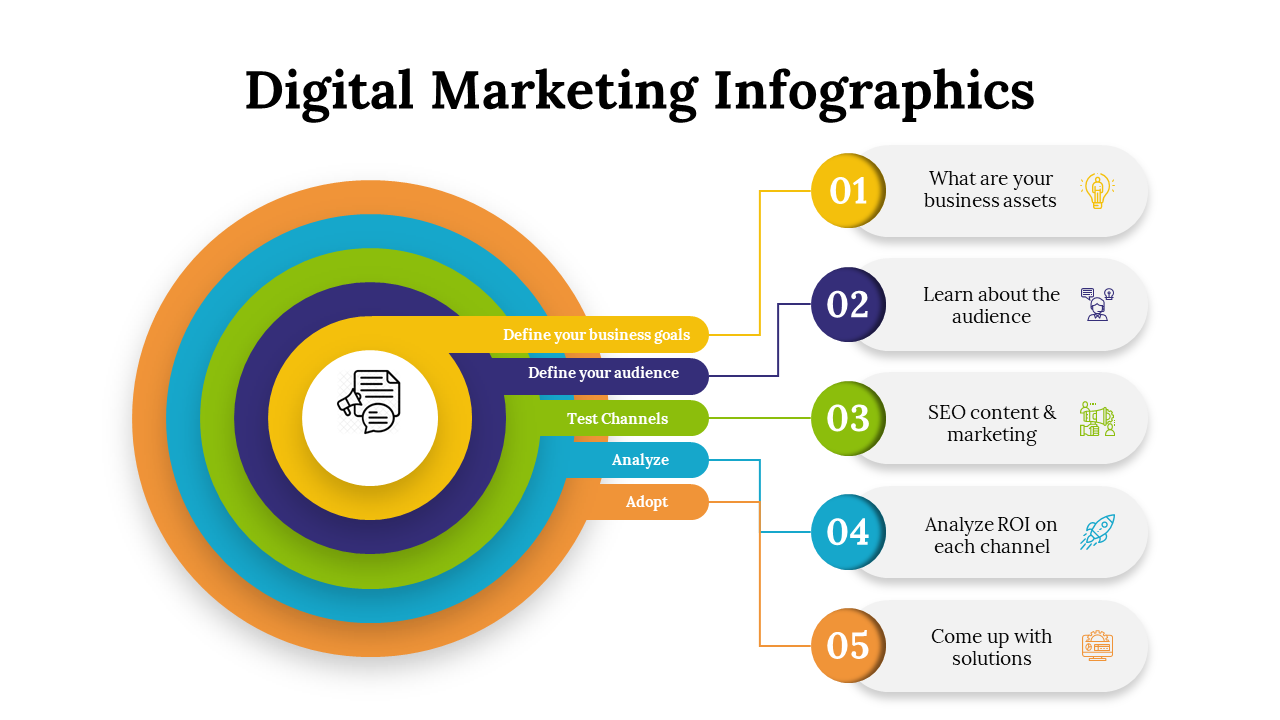 Digital Marketing Infographics

Define your business goals

Define your audience

Test Channels

Analyze

Adopt

01 What are your business assets

02 Learn about the audience

03 SEO content & marketing

04 Analyze ROI on each channel

05 Come up with solutions