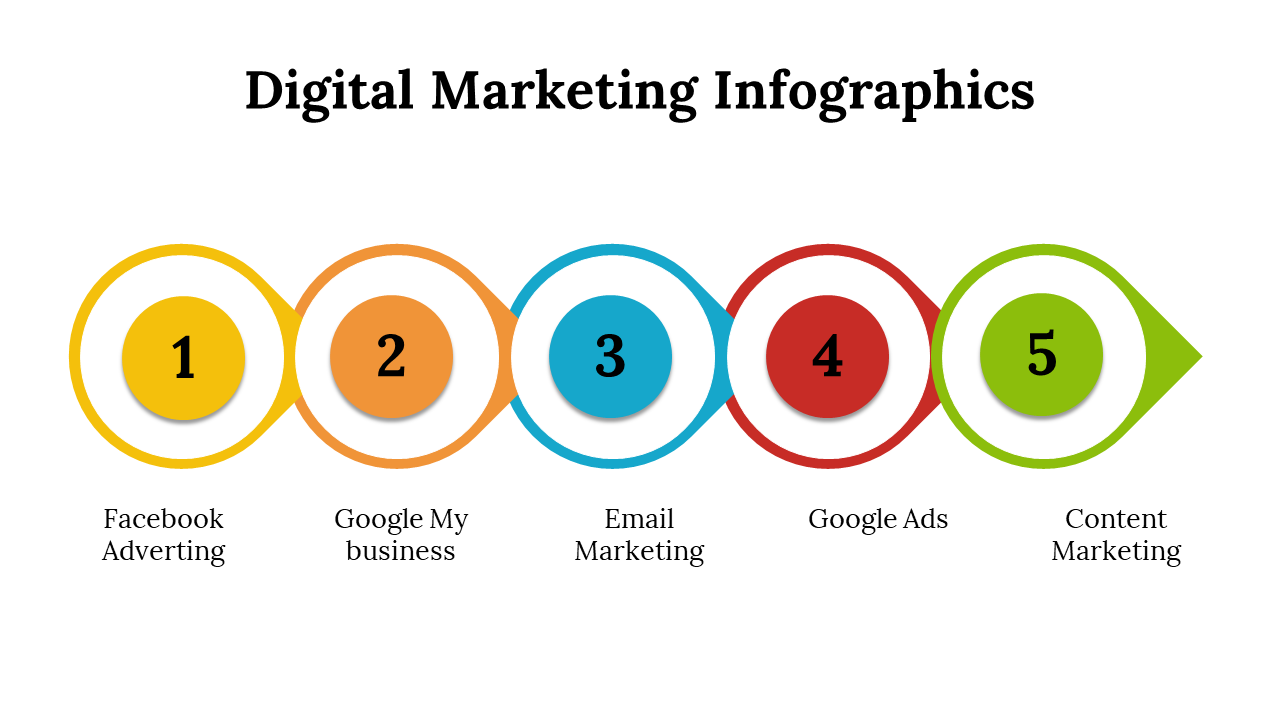 Digital Marketing Infographics

1

2

3

4

5

Facebook Adverting

Google My business

Email Marketing

Google Ads

Content Marketing