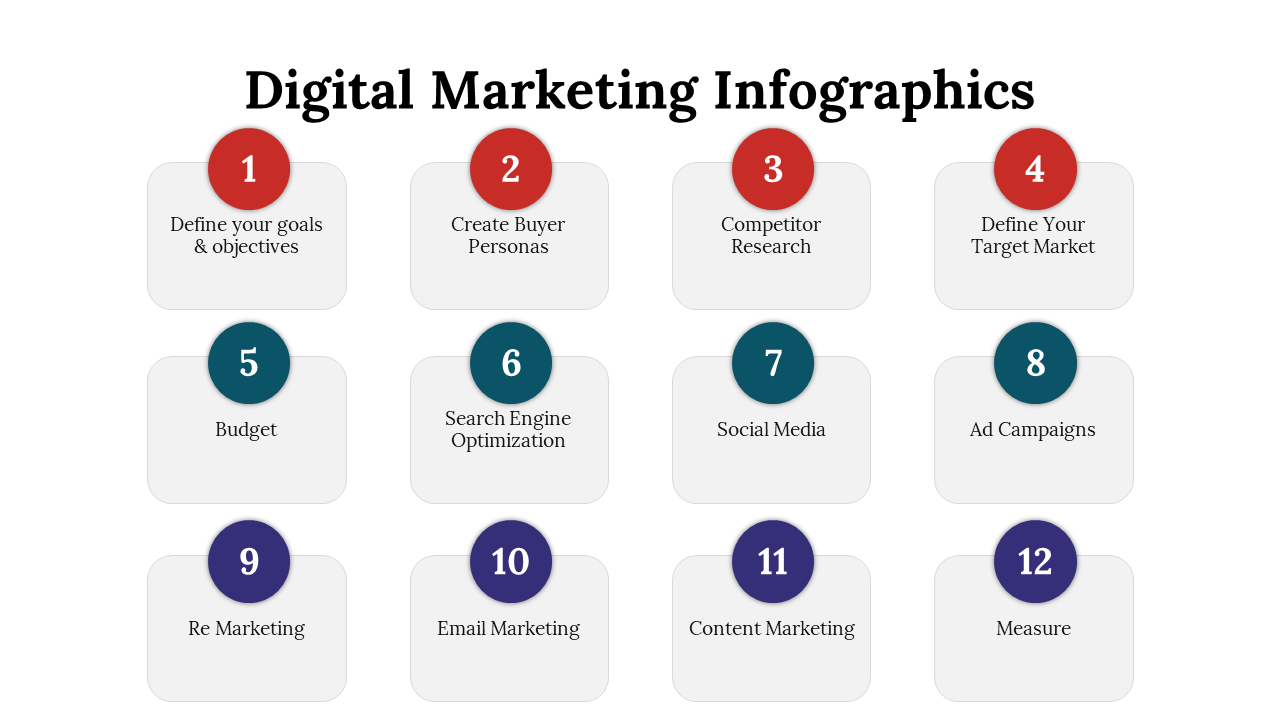 Digital Marketing Infographics

1
Define your goals & objectives

2
Create Buyer Personas

3
Competitor Research

4
Define Your Target Market

5
Budget

6
Search Engine Optimization

7
Social Media

8
Ad Campaigns

9
Re Marketing

10
Email Marketing

11
Content Marketing

12
Measure