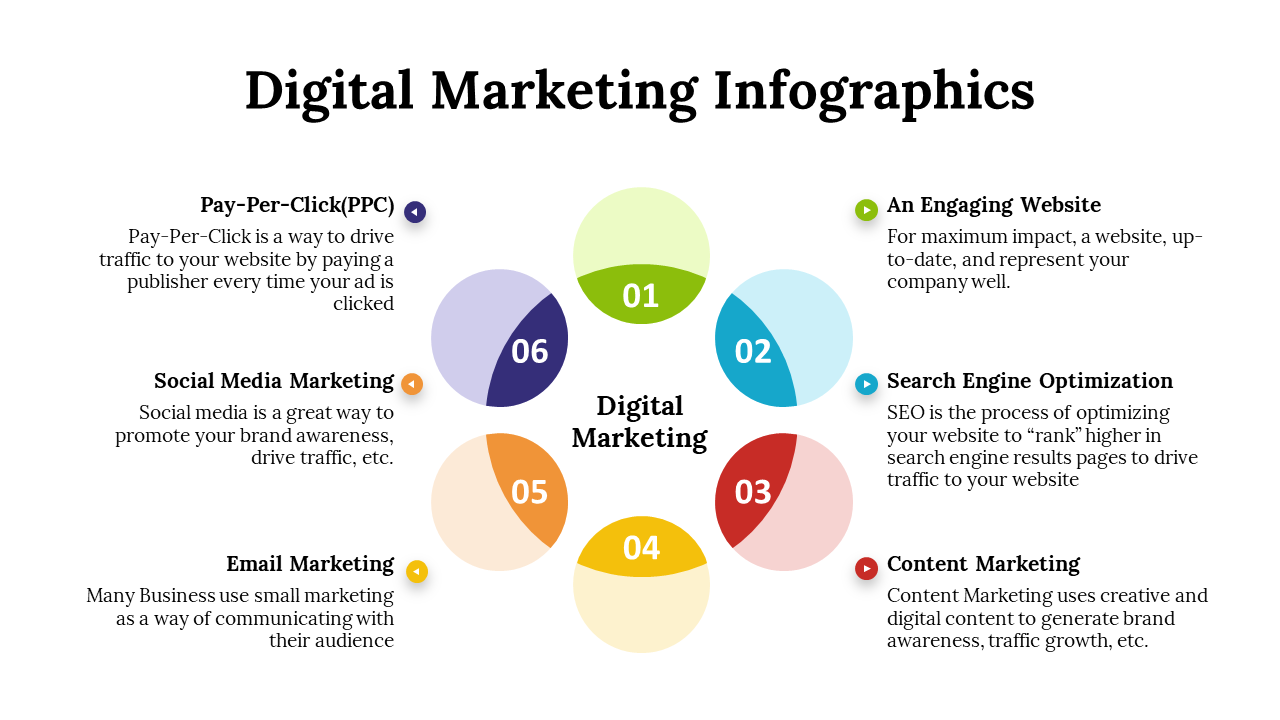 Digital Marketing Infographics

Pay-Per-Click(PPC)
Pay-Per-Click is a way to drive traffic to your website by paying a publisher every time your ad is clicked

Social Media Marketing
Social media is a great way to promote your brand awareness, drive traffic, etc.

Email Marketing
Many Business use small marketing as a way of communicating with their audience

01
02
03
04
05
06

Digital Marketing

An Engaging Website
For maximum impact, a website, up-to-date, and represent your company well.

Search Engine Optimization
SEO is the process of optimizing your website to “rank” higher in search engine results pages to drive traffic to your website

Content Marketing
Content Marketing uses creative and digital content to generate brand awareness, traffic growth, etc.