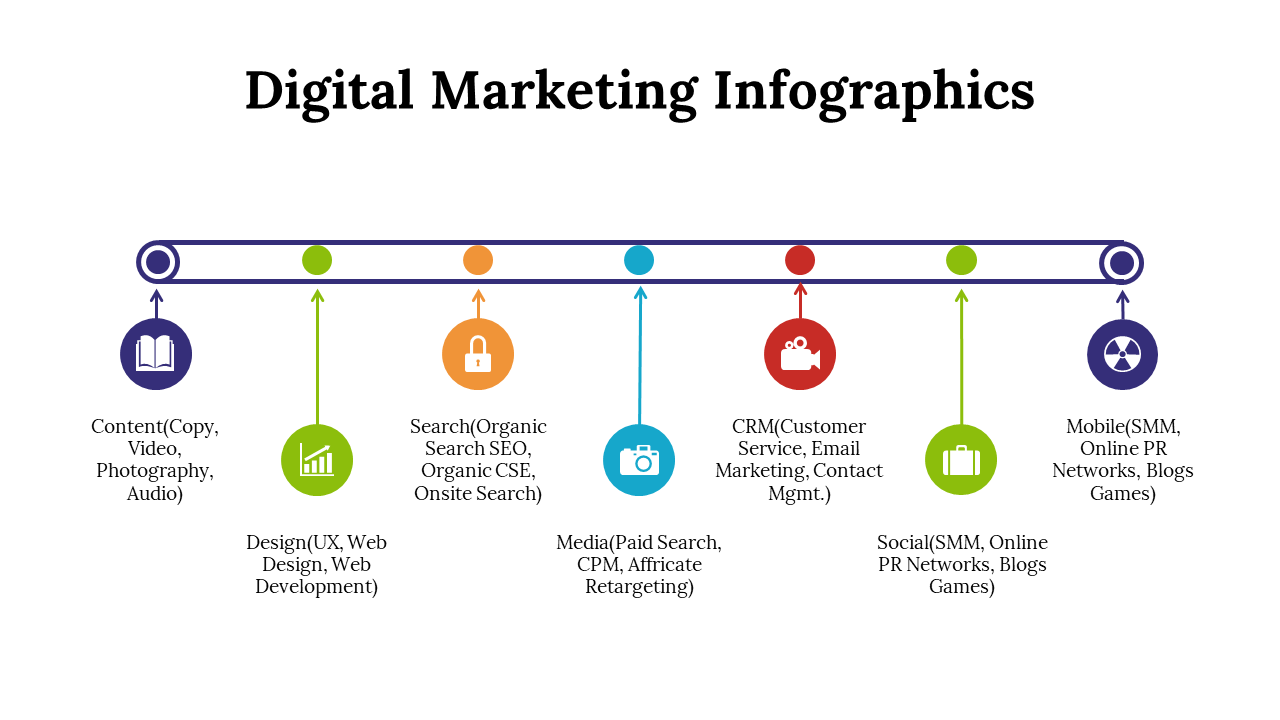 Digital Marketing Infographics

Content(Copy, Video, Photography, Audio)

Design(UX, Web Design, Web Development)

Search(Organic Search SEO, Organic CSE, Onsite Search)

Media(Paid Search, CPM, Affricate Retargeting)

CRM(Customer Service, Email Marketing, Contact Mgmt.)

Social(SMM, Online PR Networks, Blogs Games)

Mobile(SMM, Online PR Networks, Blogs Games)