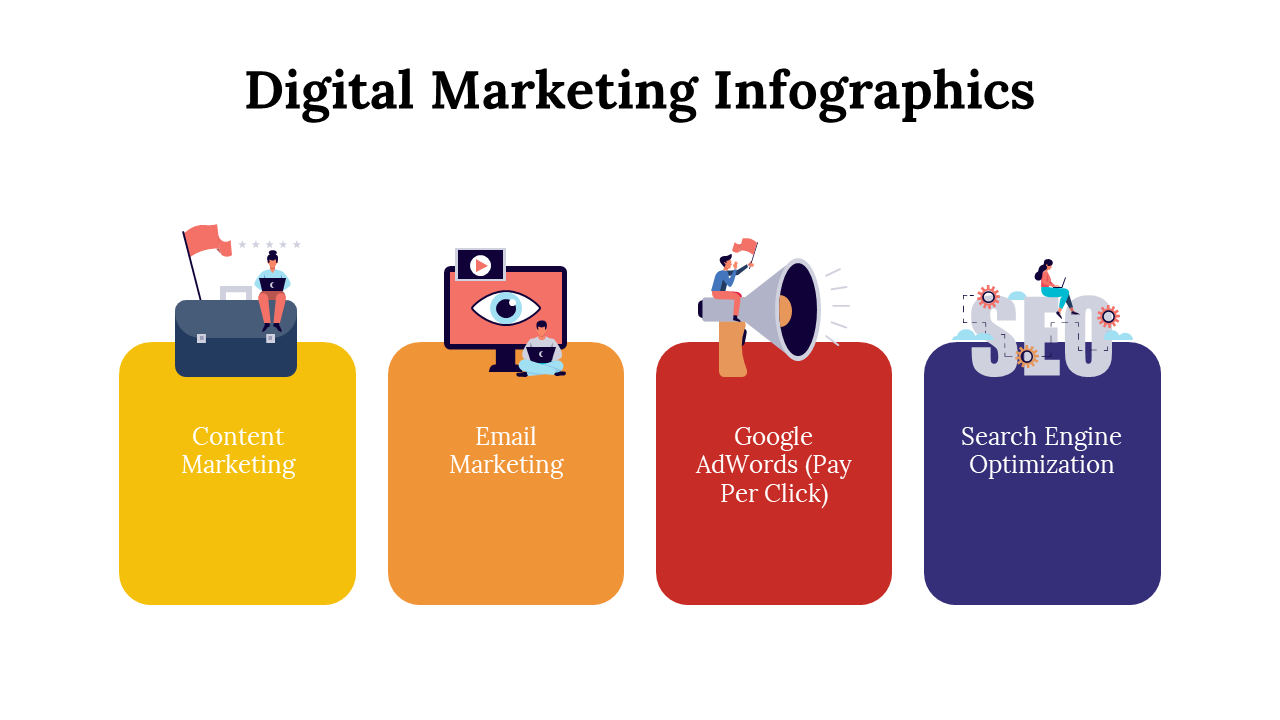 Digital Marketing Infographics

Content Marketing

Email Marketing

Google AdWords (Pay Per Click)

SEO

Search Engine Optimization