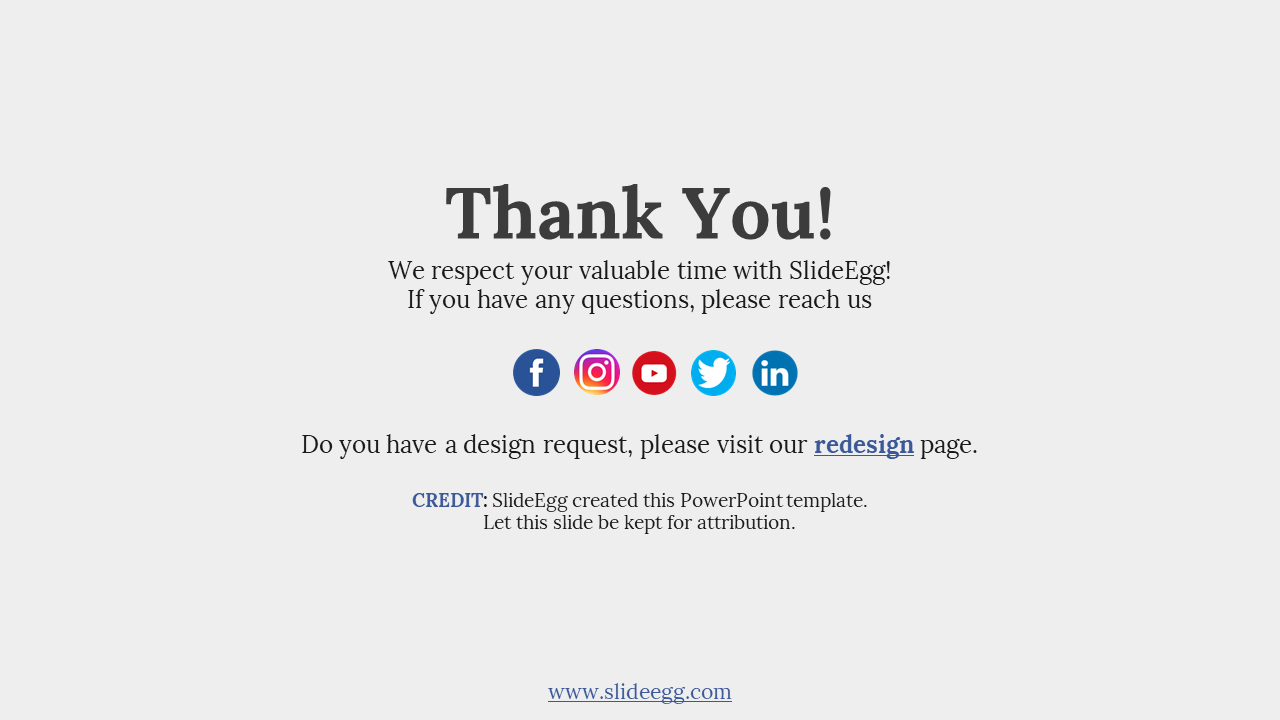 Thank You!

We respect your valuable time with SlideEgg!
If you have any questions, please reach us

Do you have a design request, please visit our redesign page.

CREDIT: SlideEgg created this PowerPoint template.
Let this slide be kept for attribution.

www.slideegg.com