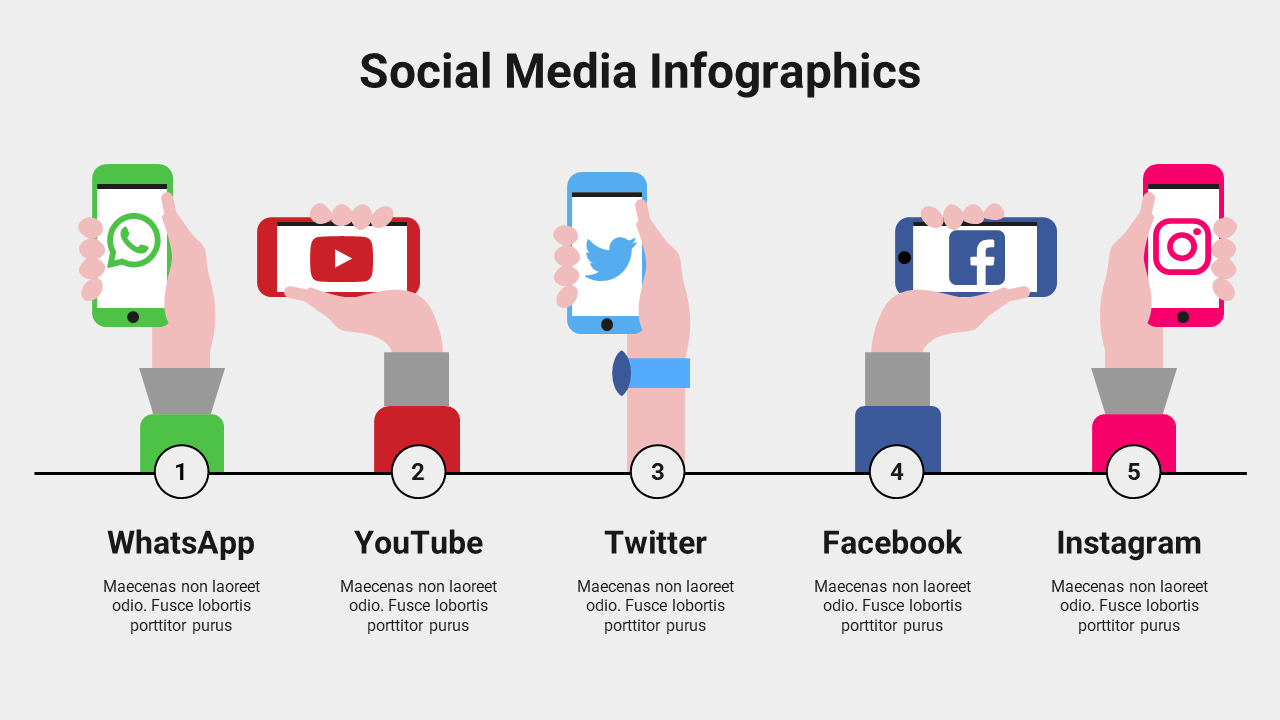 Social Media Infographics

1

WhatsApp

Maecenas non laoreet odio. Fusce lobortis porttitor purus

2

YouTube

Maecenas non laoreet odio. Fusce lobortis porttitor purus

3

Twitter

Maecenas non laoreet odio. Fusce lobortis porttitor purus

4

Facebook

Maecenas non laoreet odio. Fusce lobortis porttitor purus

5

Instagram

Maecenas non laoreet odio. Fusce lobortis porttitor purus