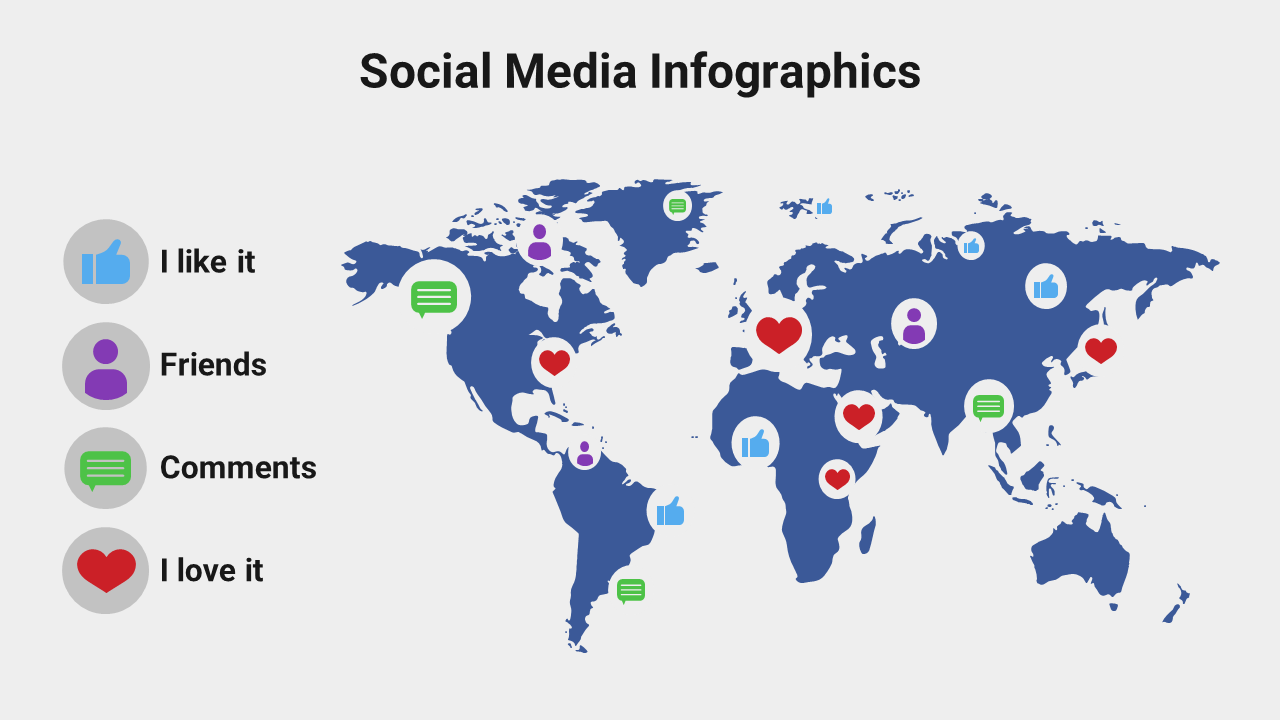 Social Media Infographics

I like it

Friends

Comments

I love it