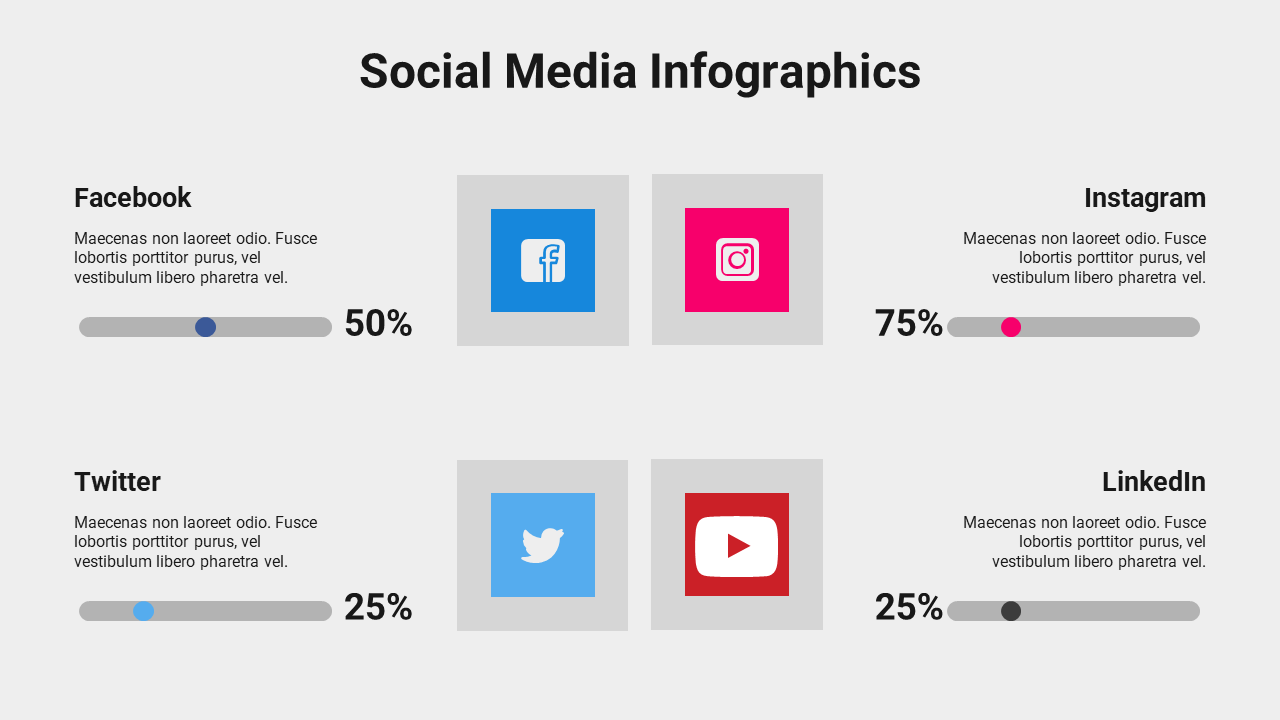 Social Media Infographics

Facebook

Maecenas non laoreet odio. Fusce lobortis porttitor purus, vel vestibulum libero pharetra vel.

50%

Instagram

Maecenas non laoreet odio. Fusce lobortis porttitor purus, vel vestibulum libero pharetra vel.

75%

Twitter

Maecenas non laoreet odio. Fusce lobortis porttitor purus, vel vestibulum libero pharetra vel.

25%

LinkedIn

Maecenas non laoreet odio. Fusce lobortis porttitor purus, vel vestibulum libero pharetra vel.

25%