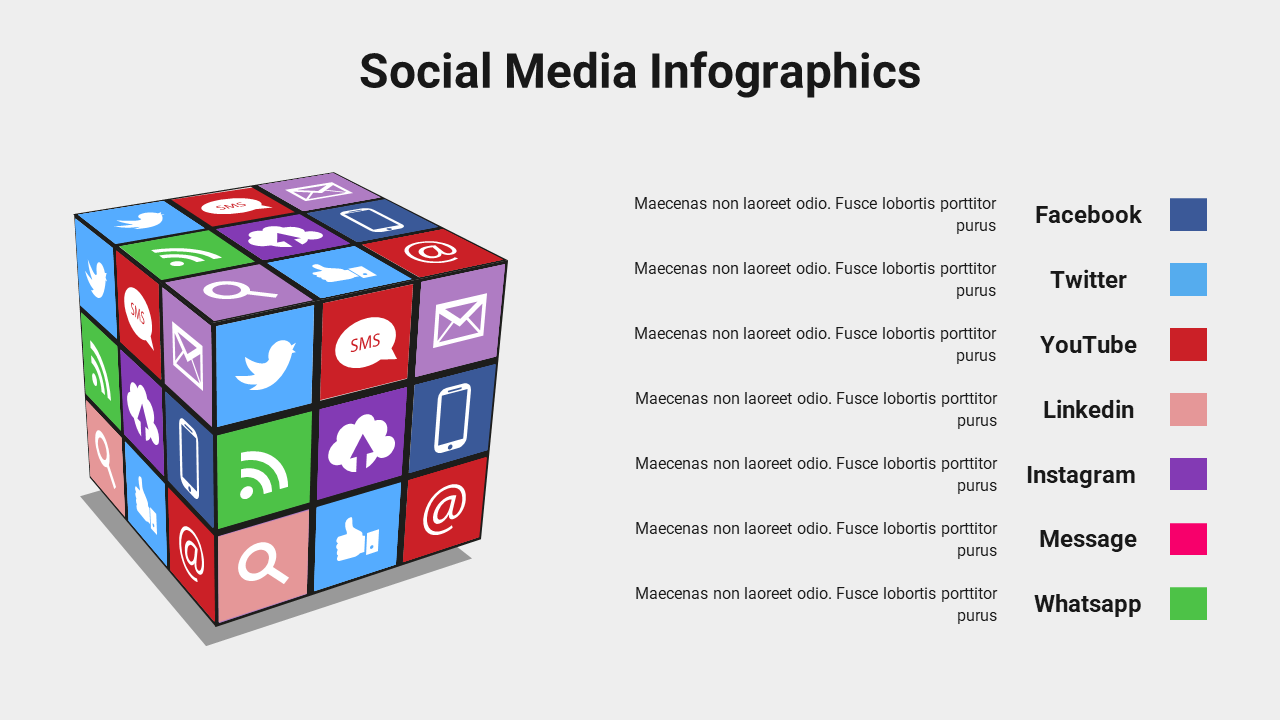 Social Media Infographics

SMS

SMS

SMS

Maecenas non laoreet odio. Fusce lobortis porttitor purus

Facebook

Maecenas non laoreet odio. Fusce lobortis porttitor purus

Twitter

Maecenas non laoreet odio. Fusce lobortis porttitor purus

YouTube

Maecenas non laoreet odio. Fusce lobortis porttitor purus

Linkedin

Maecenas non laoreet odio. Fusce lobortis porttitor purus

Instagram

Maecenas non laoreet odio. Fusce lobortis porttitor purus

Message

Maecenas non laoreet odio. Fusce lobortis porttitor purus

Whatsapp