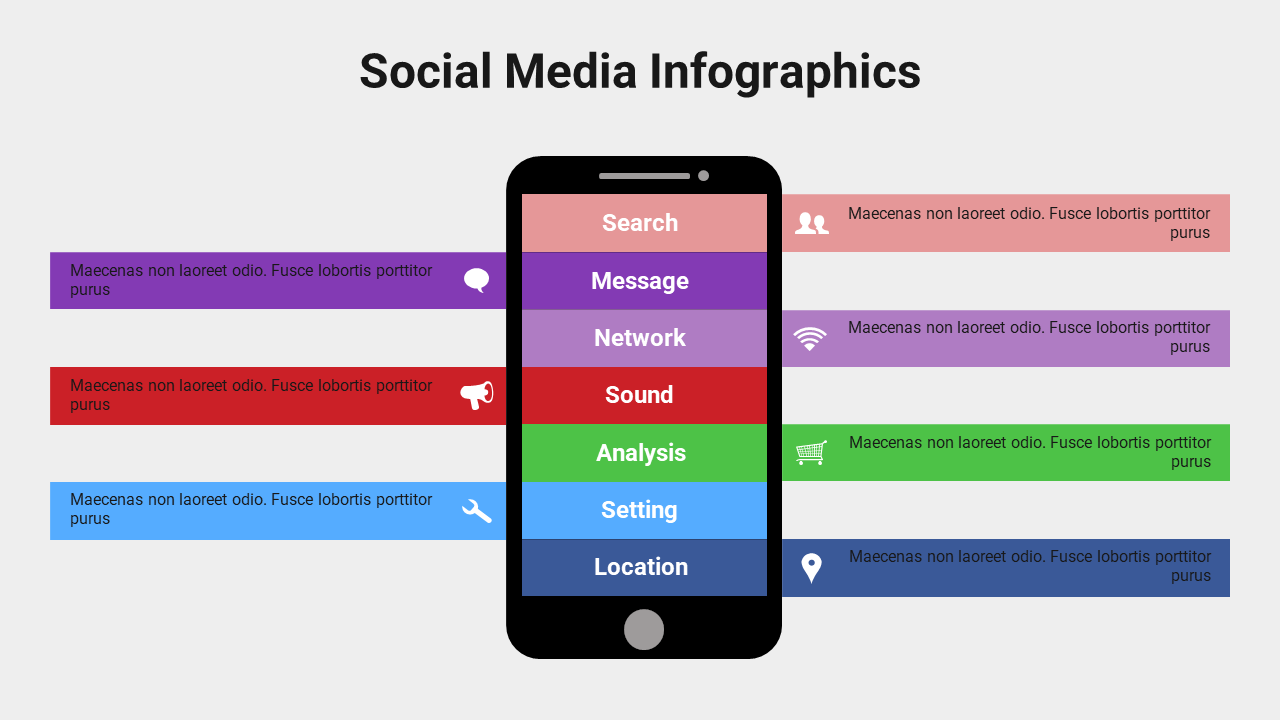 Social Media Infographics

Search

Maecenas non laoreet odio. Fusce lobortis porttitor purus

Message

Maecenas non laoreet odio. Fusce lobortis porttitor purus

Network

Maecenas non laoreet odio. Fusce lobortis porttitor purus

Sound

Maecenas non laoreet odio. Fusce lobortis porttitor purus

Analysis

Maecenas non laoreet odio. Fusce lobortis porttitor purus

Setting

Maecenas non laoreet odio. Fusce lobortis porttitor purus

Location

Maecenas non laoreet odio. Fusce lobortis porttitor purus