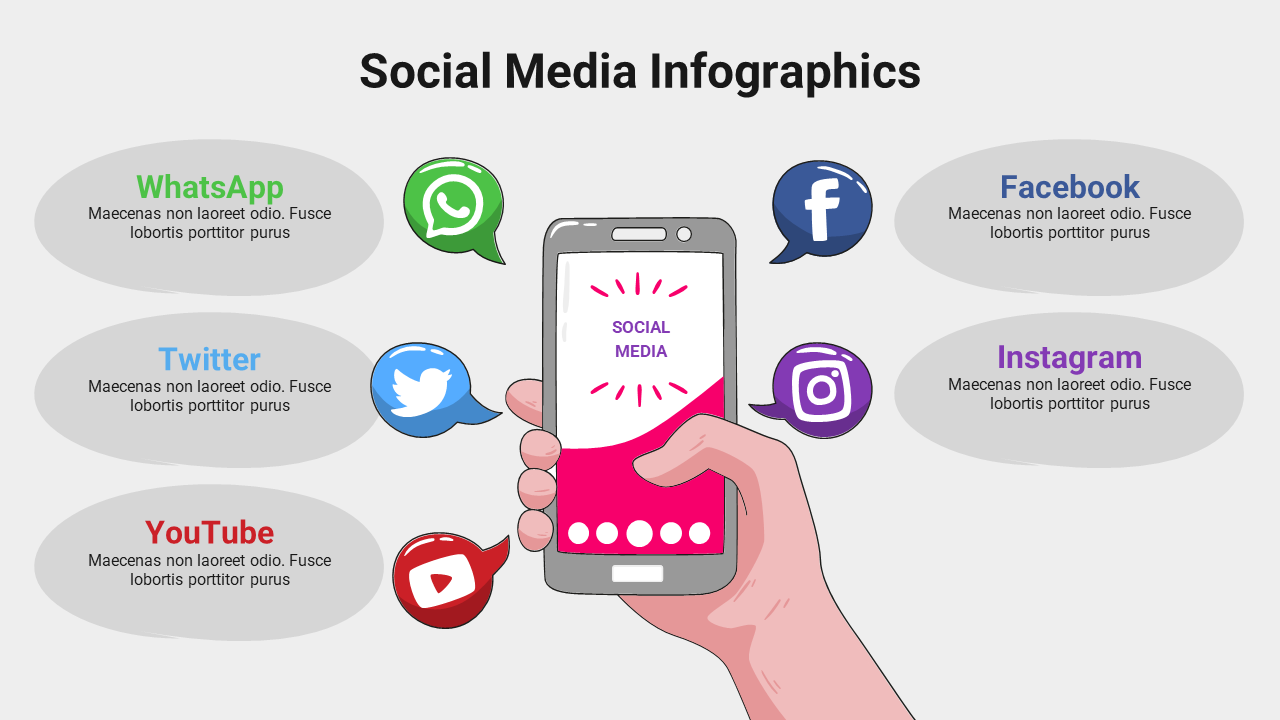 Social Media Infographics

WhatsApp
Maecenas non laoreet odio. Fusce lobortis porttitor purus

Twitter
Maecenas non laoreet odio. Fusce lobortis porttitor purus

YouTube
Maecenas non laoreet odio. Fusce lobortis porttitor purus

SOCIAL MEDIA

Facebook
Maecenas non laoreet odio. Fusce lobortis porttitor purus

Instagram
Maecenas non laoreet odio. Fusce lobortis porttitor purus